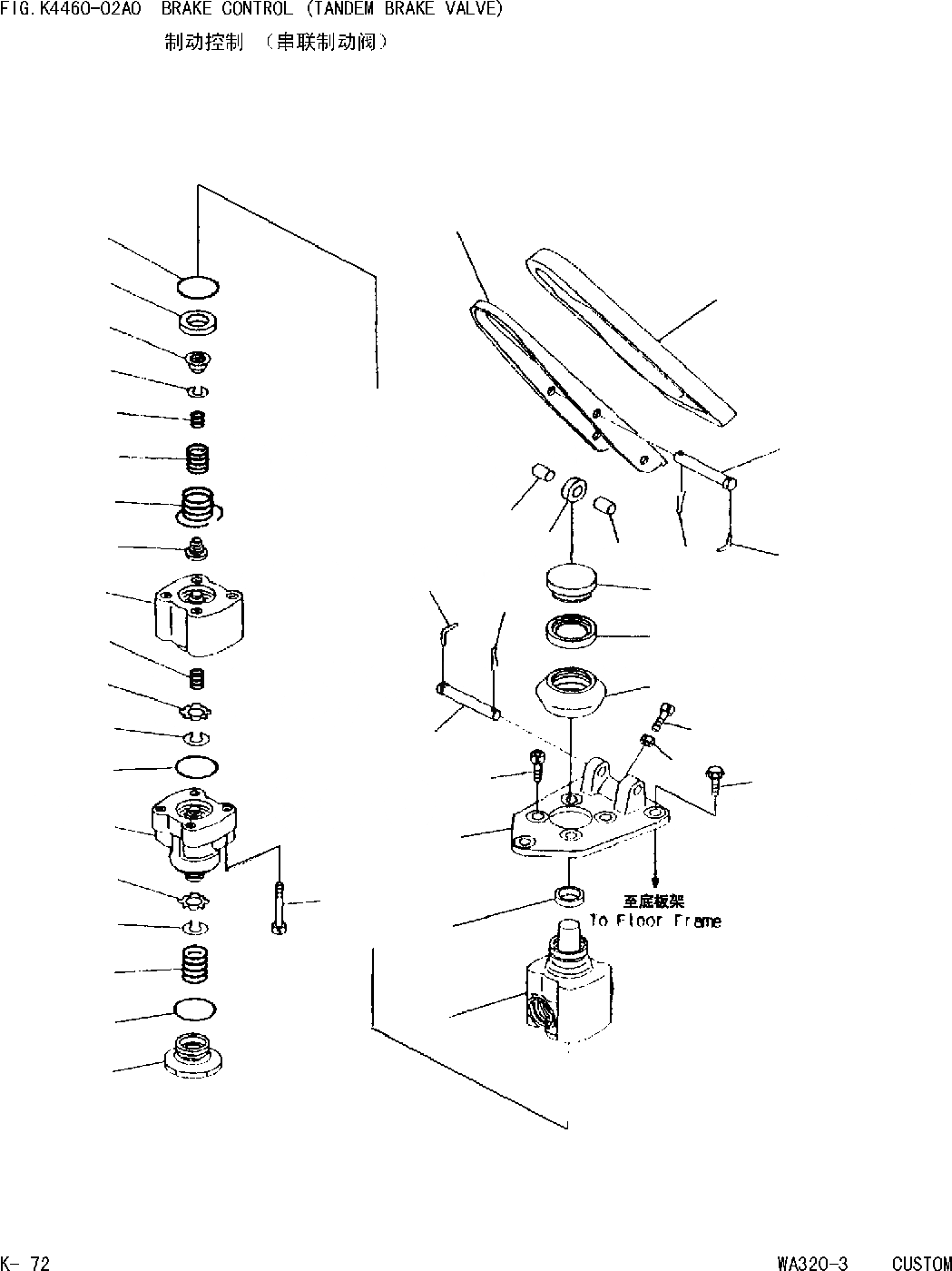 FIG.K4460-02A0 BRAKE CONTROL (TANDEM BRAKE VALVE)
制动控制 (串联制动阀)

至底板架
To Floor Frame

K- 72

WA320-3 CUSTOM