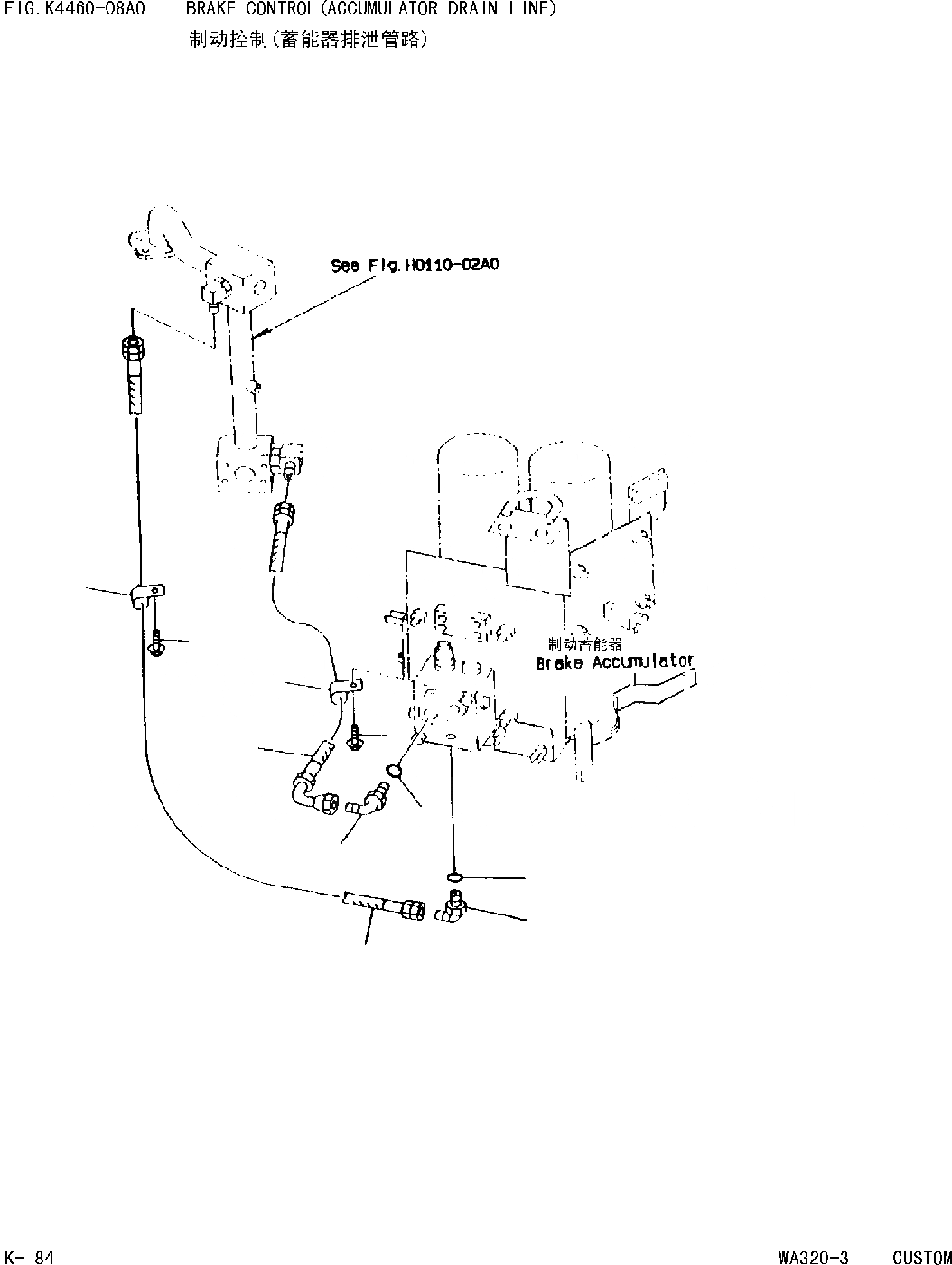 FIG.K4460-08A0 BRAKE CONTROL(ACCUMULATOR DRAIN LINE)
制动控制(蓄能器排泄管路)

See Fig.H0110-02A0

制动蓄能器
Brake Accumulator

K- 84

WA320-3 CUSTOM