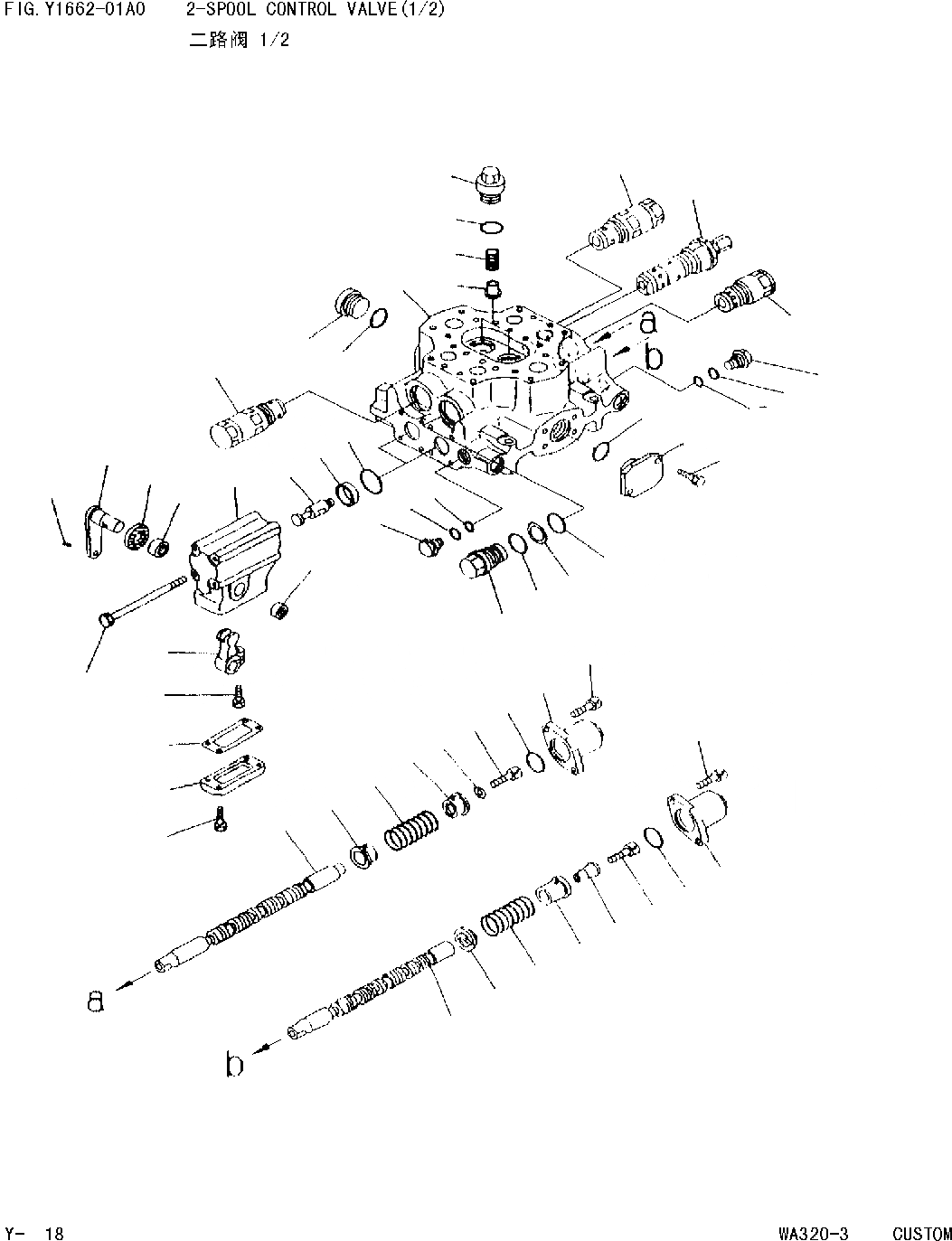 FIG. Y1662-01A0 2-SPOOL CONTROL VALVE(1/2)
二路阀 1/2

a
b

a

b

Y- 18

WA320-3 CUSTOM