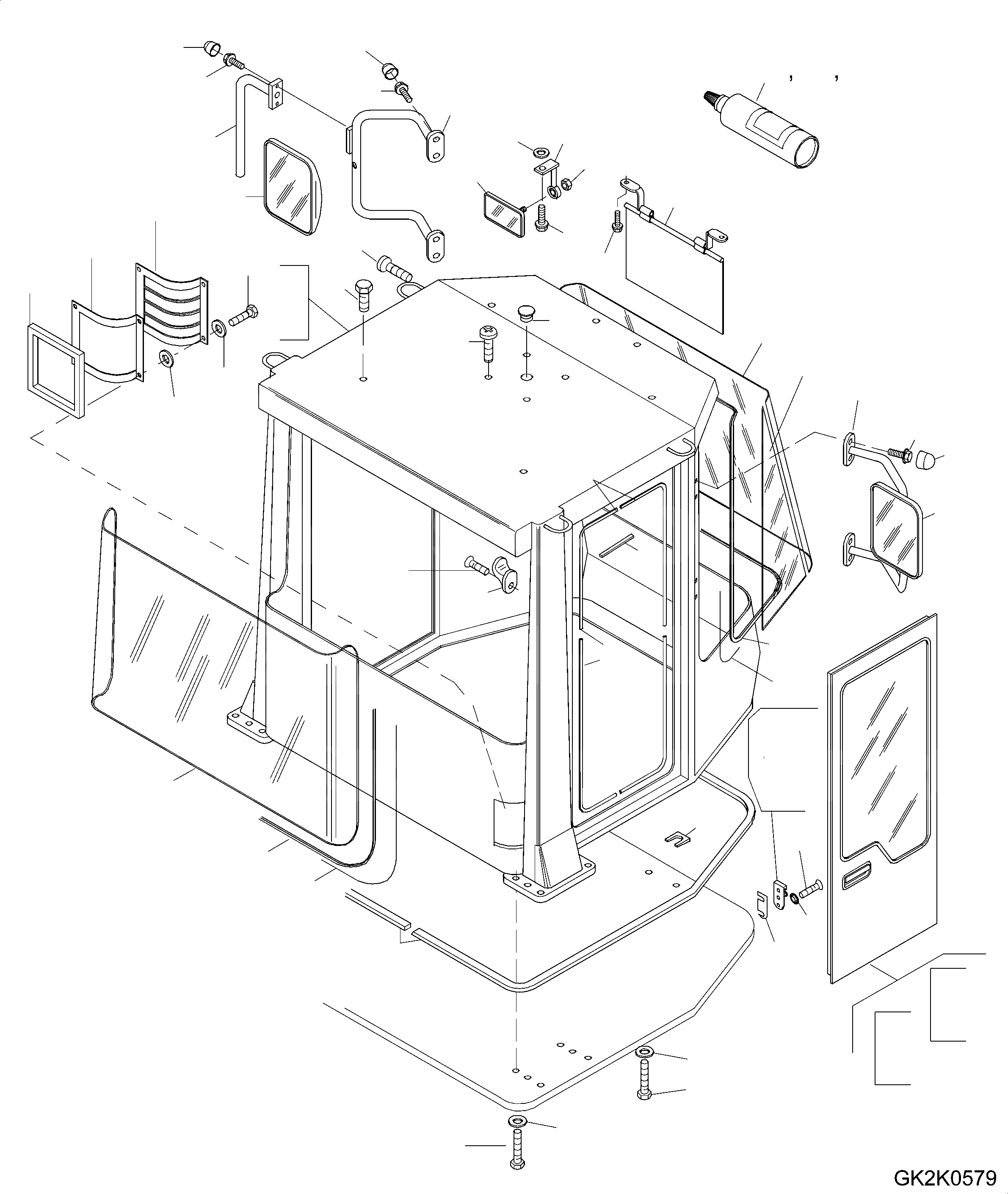 GK2K0579