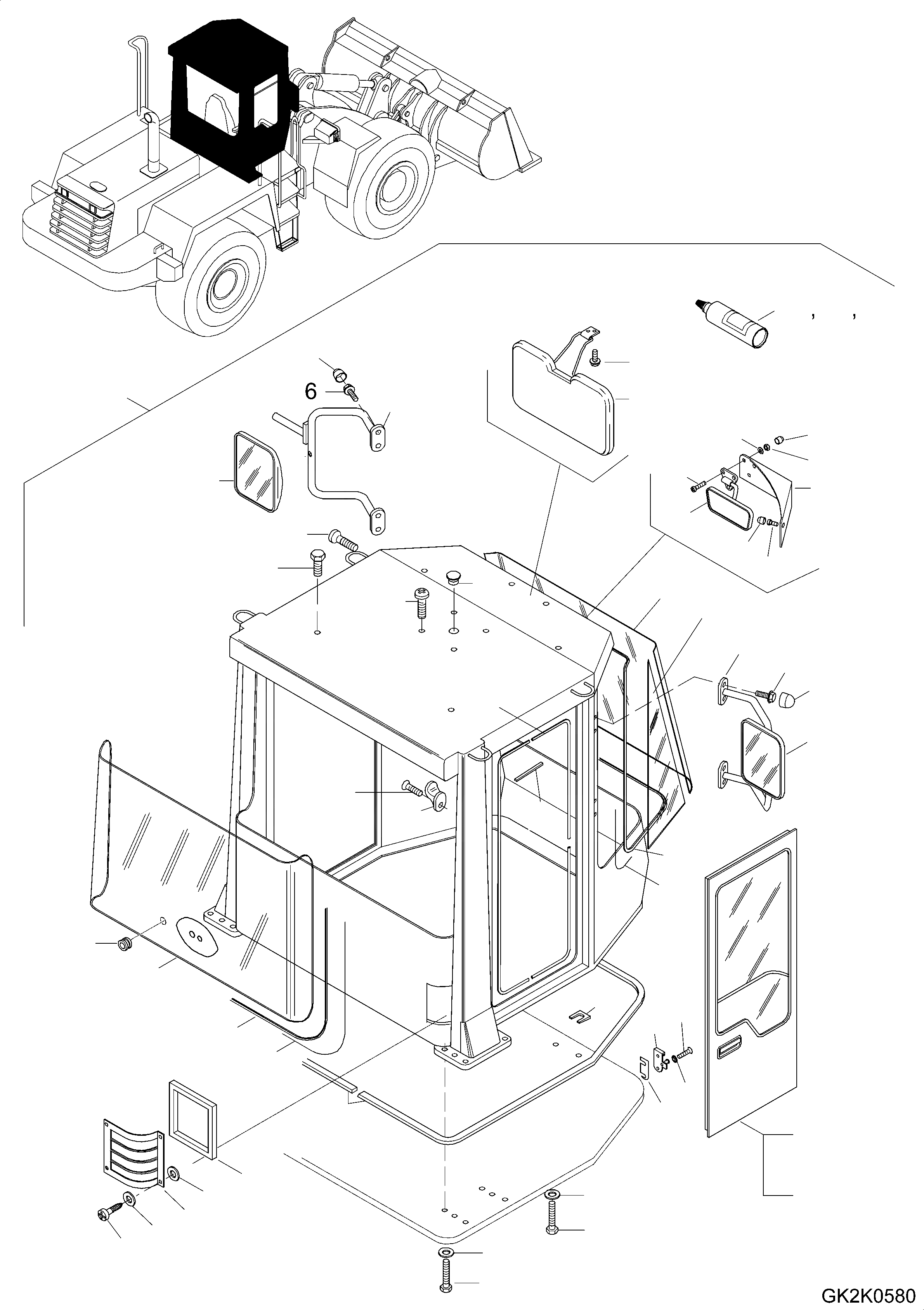 , ,

6

GK2K0580