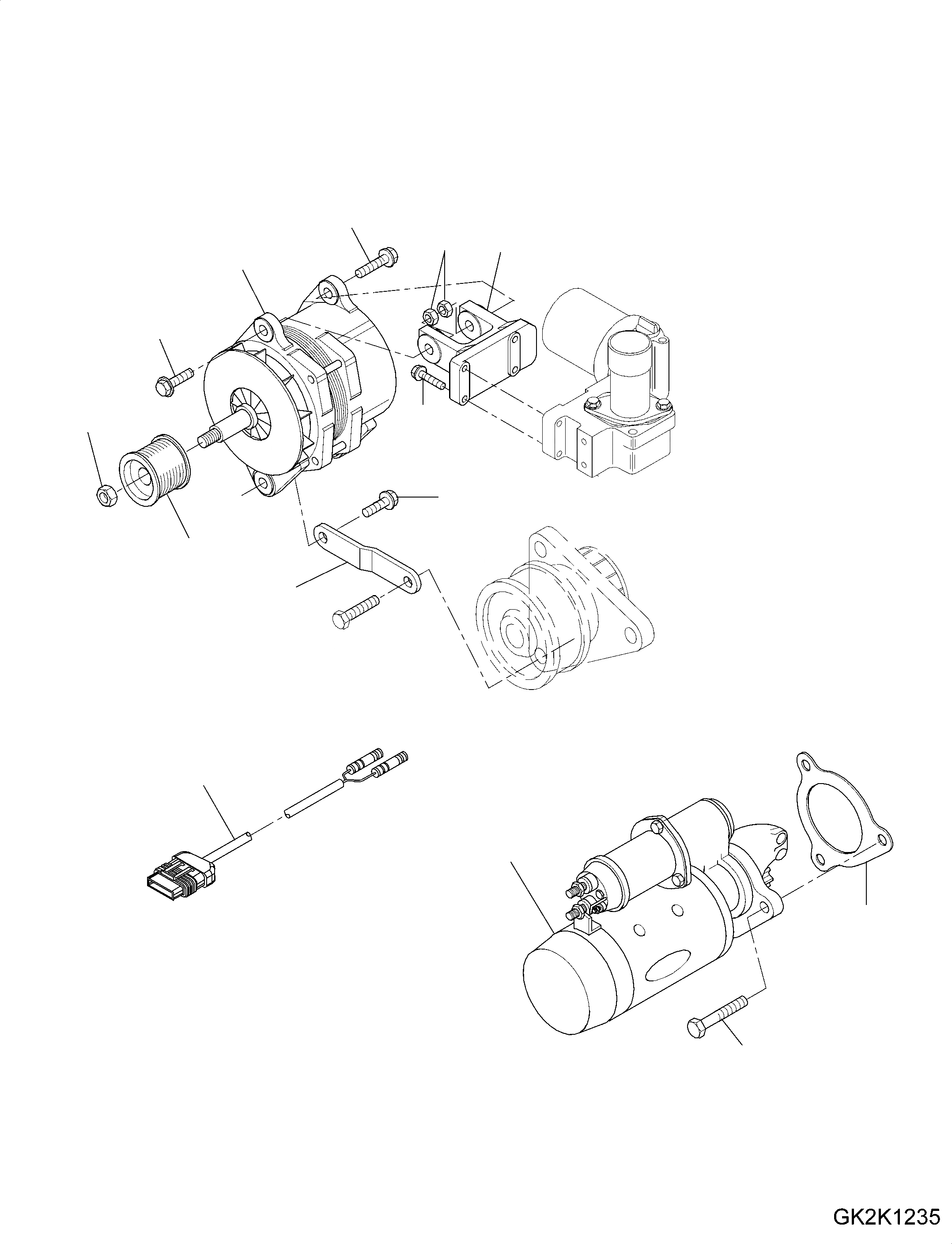 GK2K1235