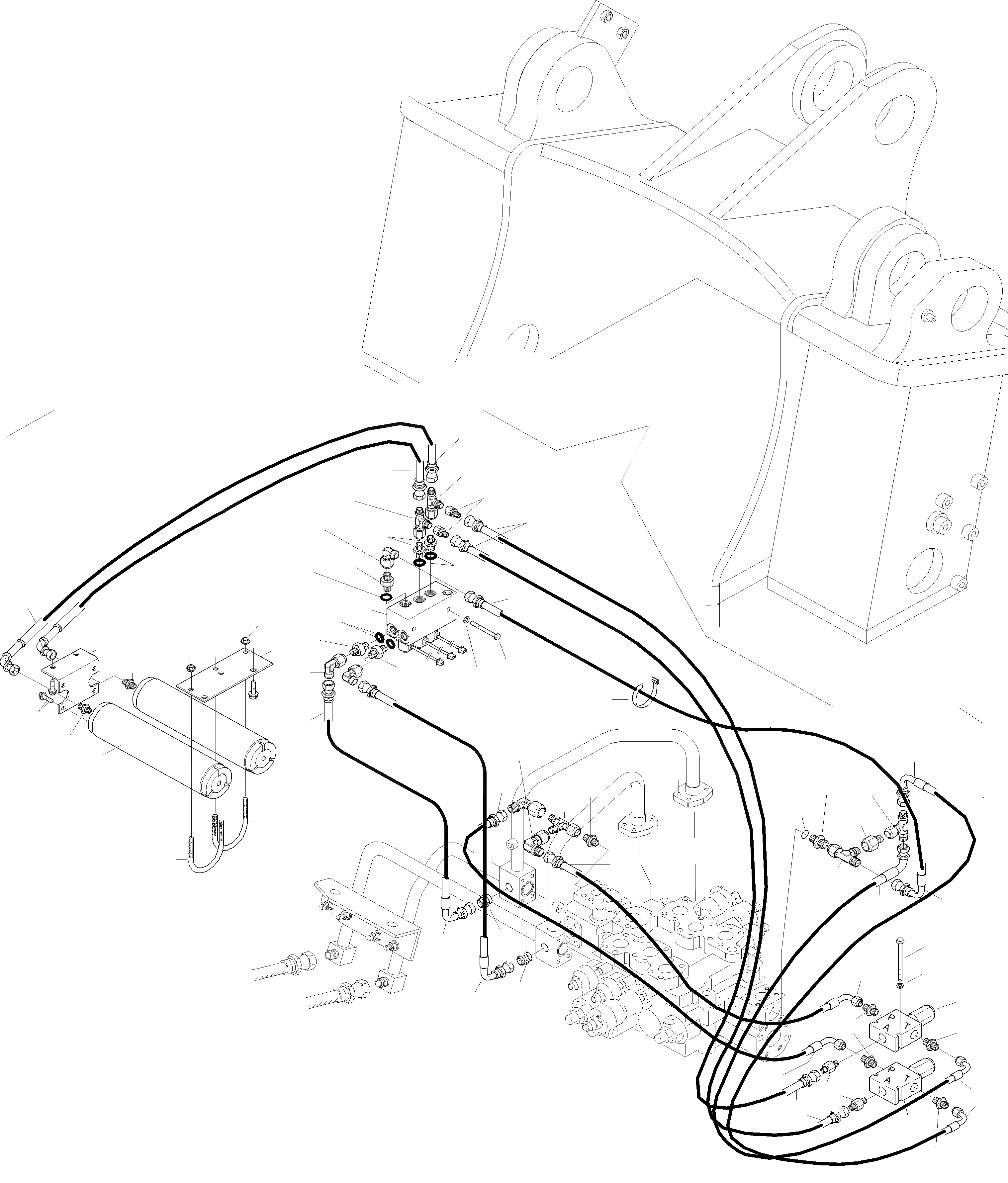 P T
A

P T
A