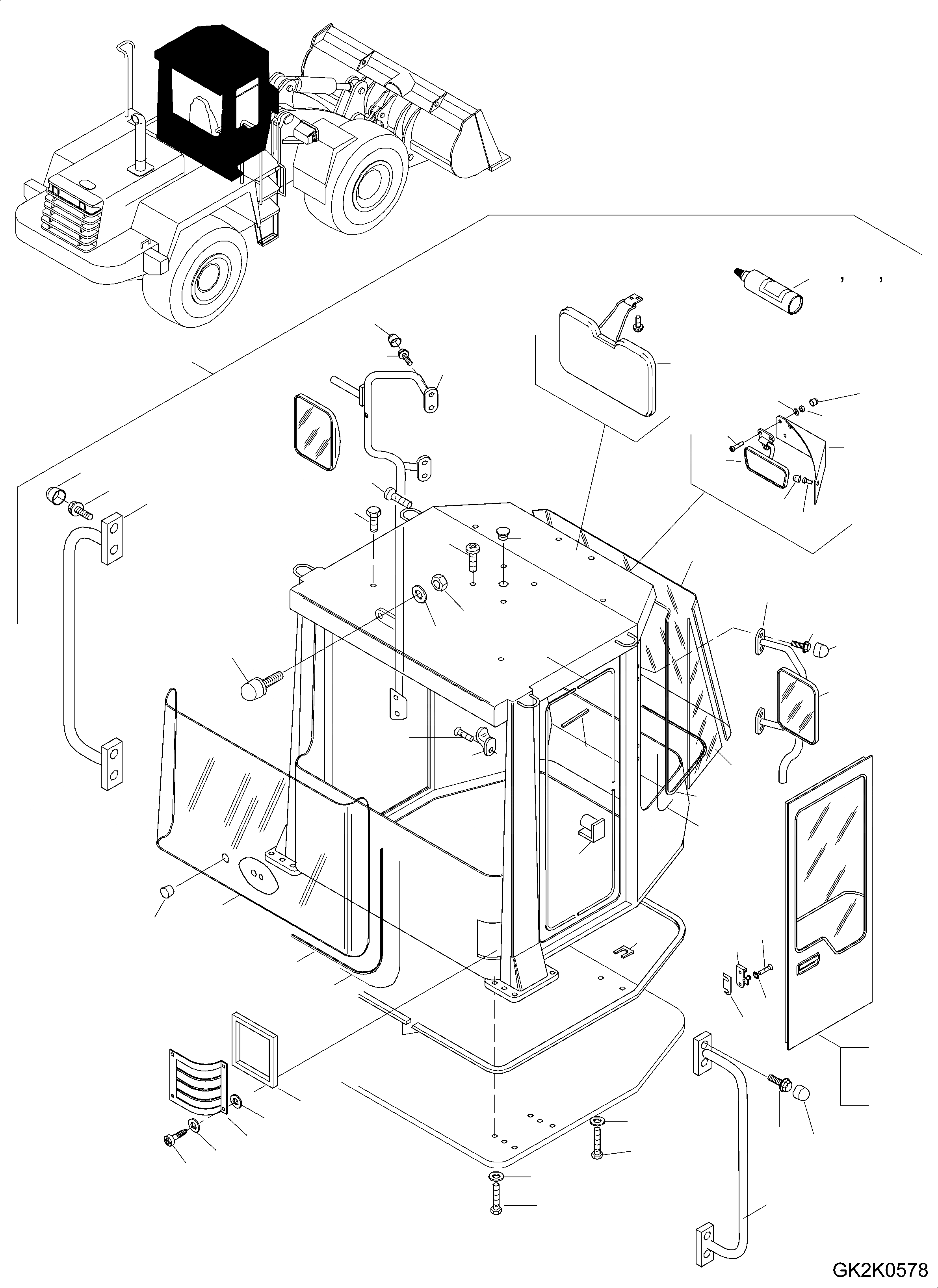 , ,

GK2K0578