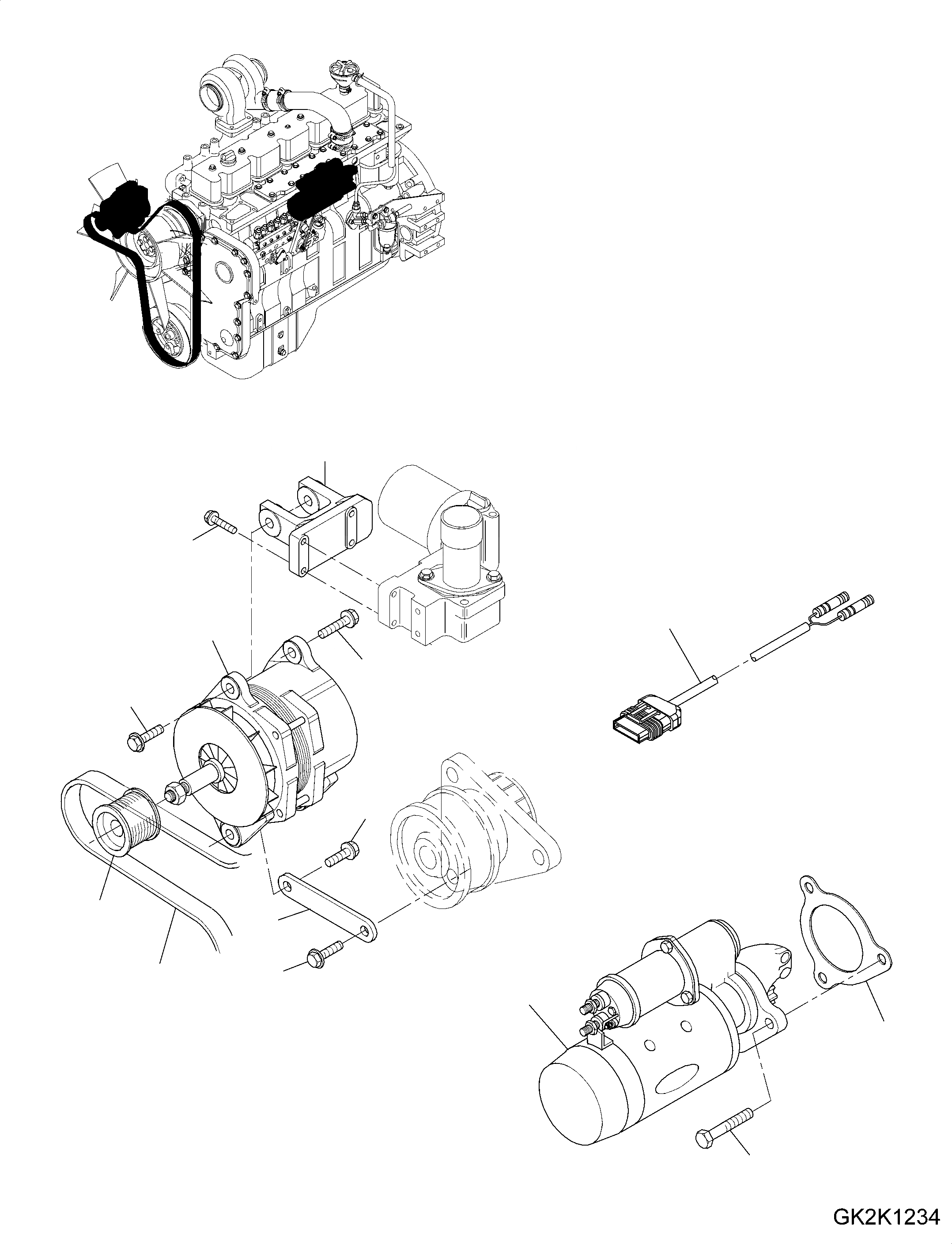 GK2K1234