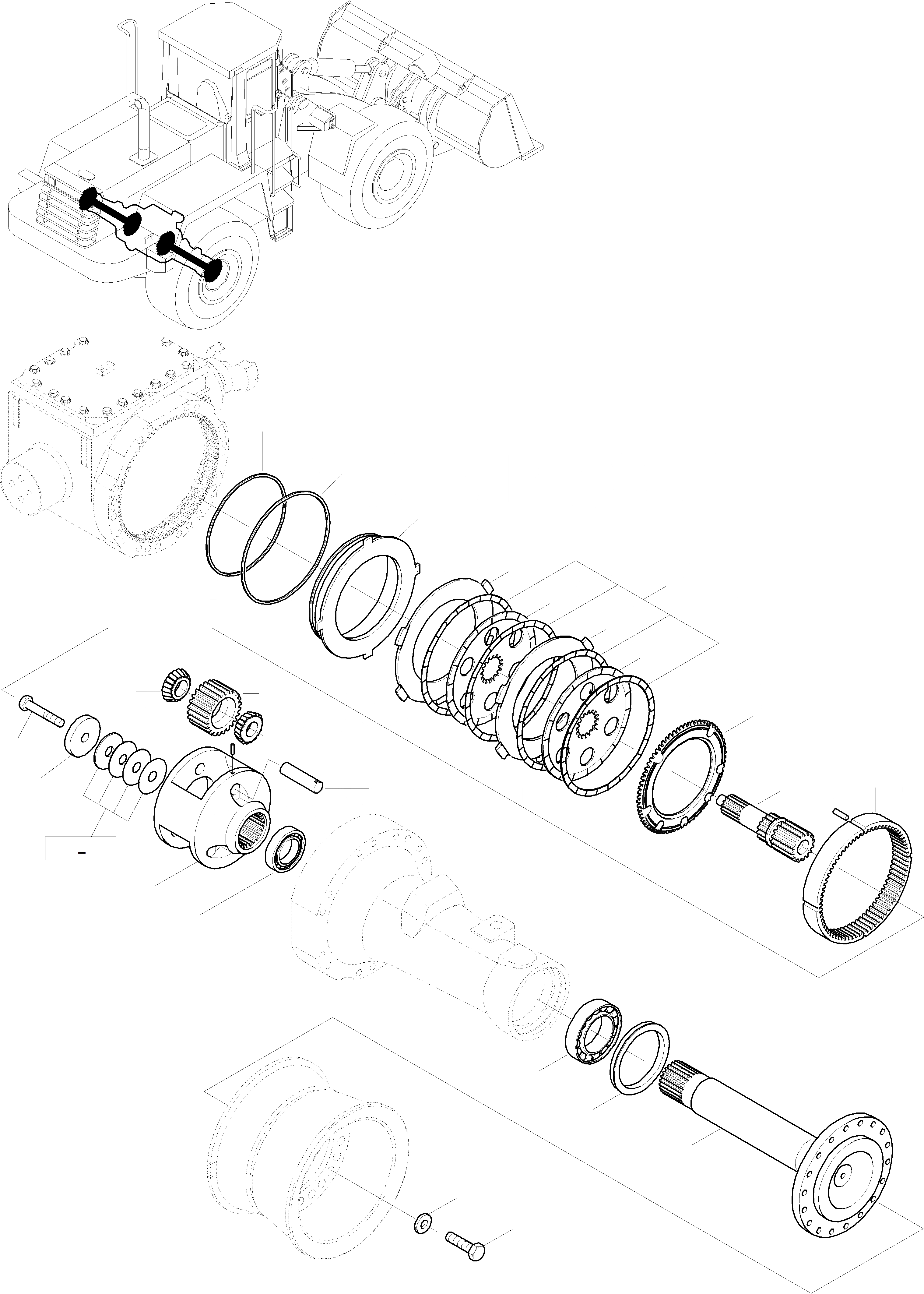 -