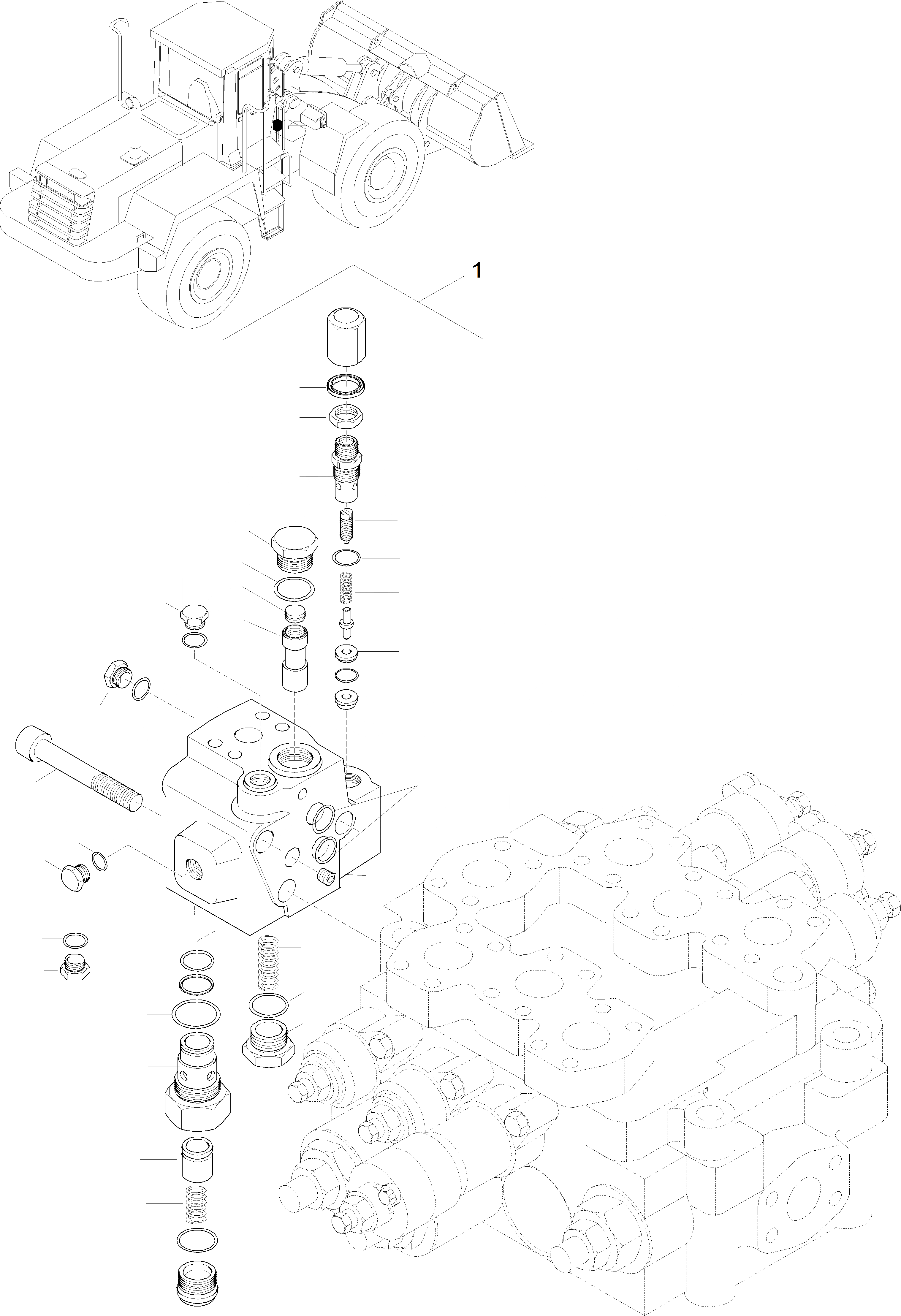 1