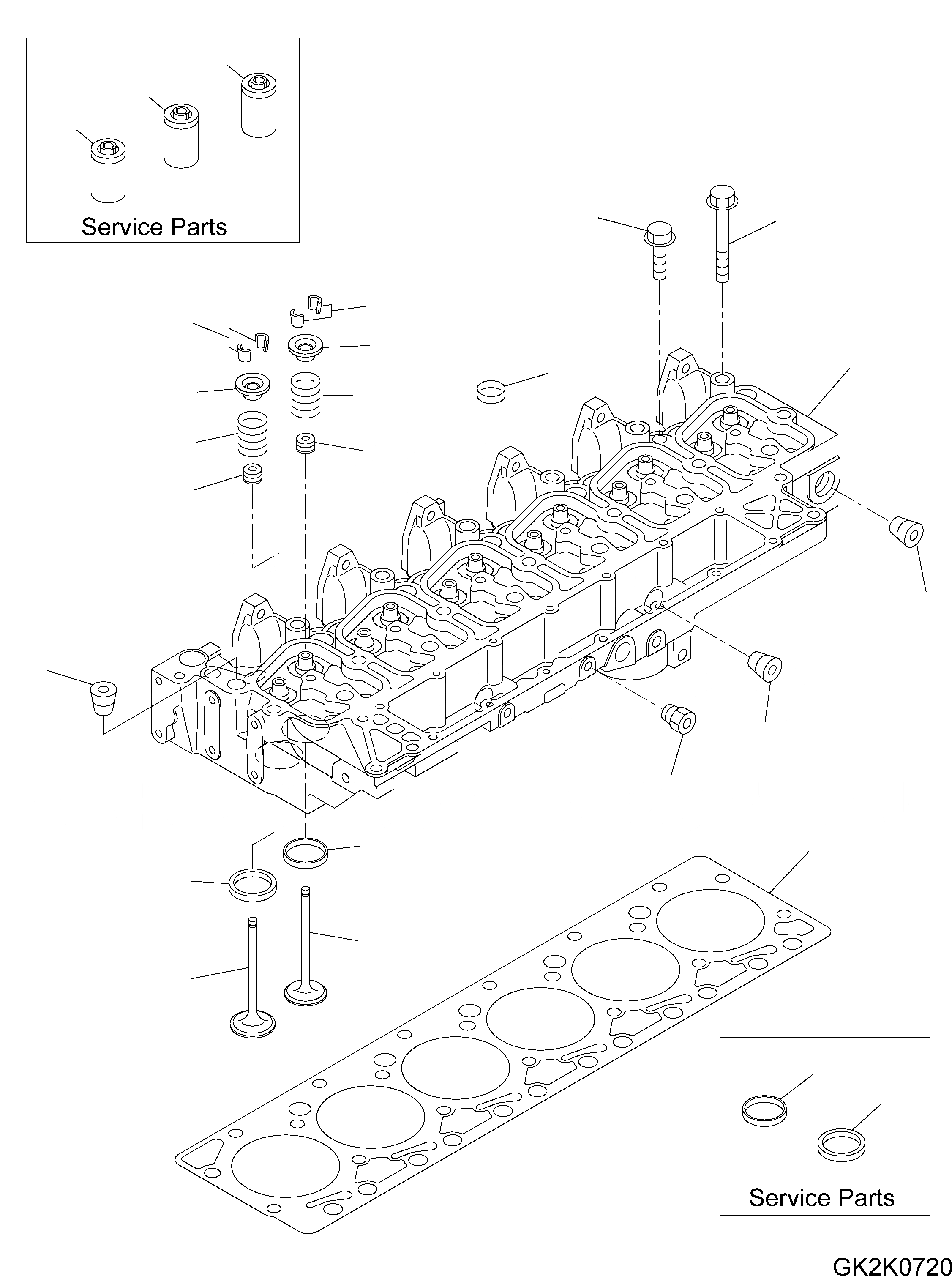 Service Parts

Service Parts

GK2K0720