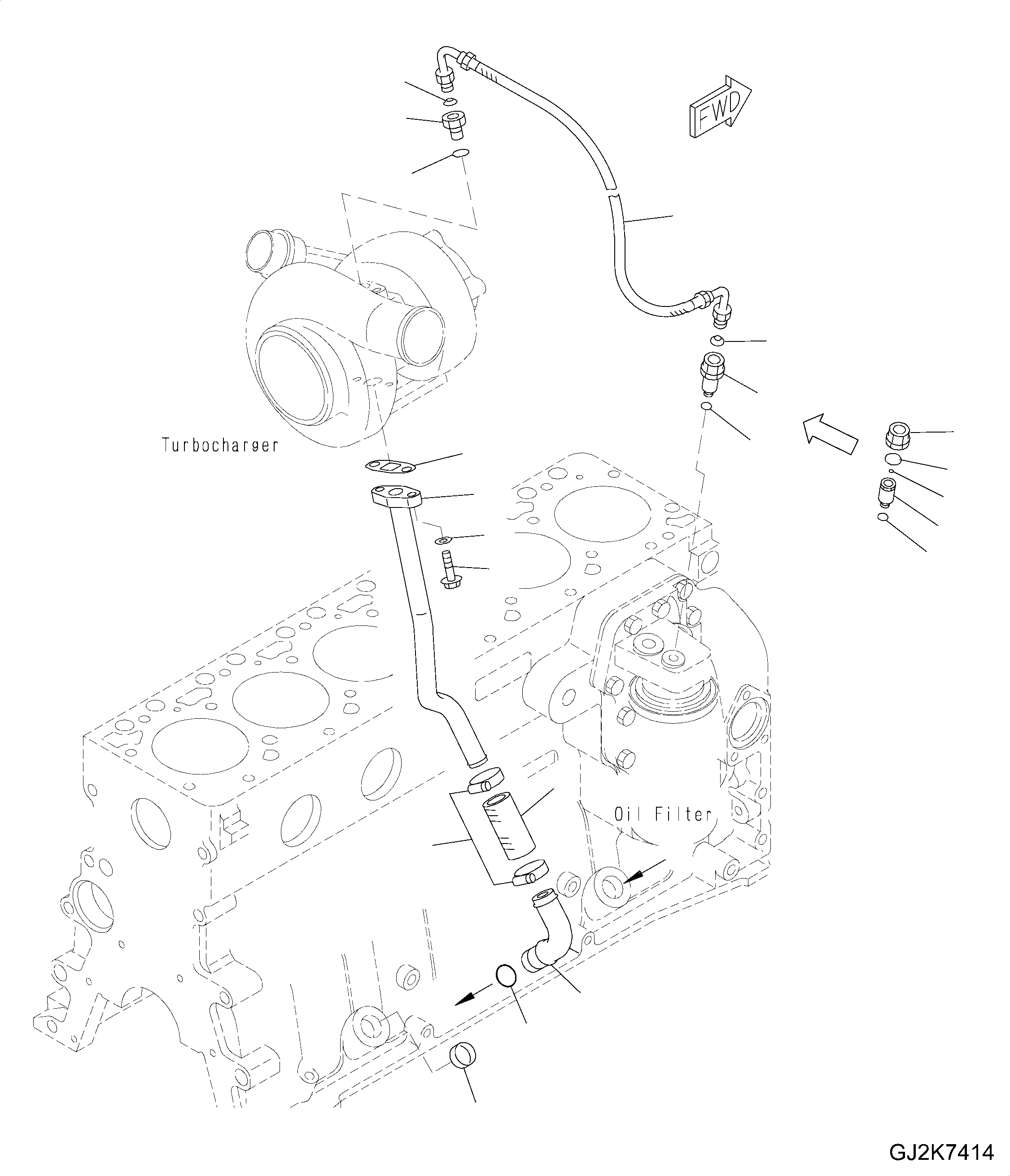 FWD

Turbocharger

Oil Filter

GJ2K7414