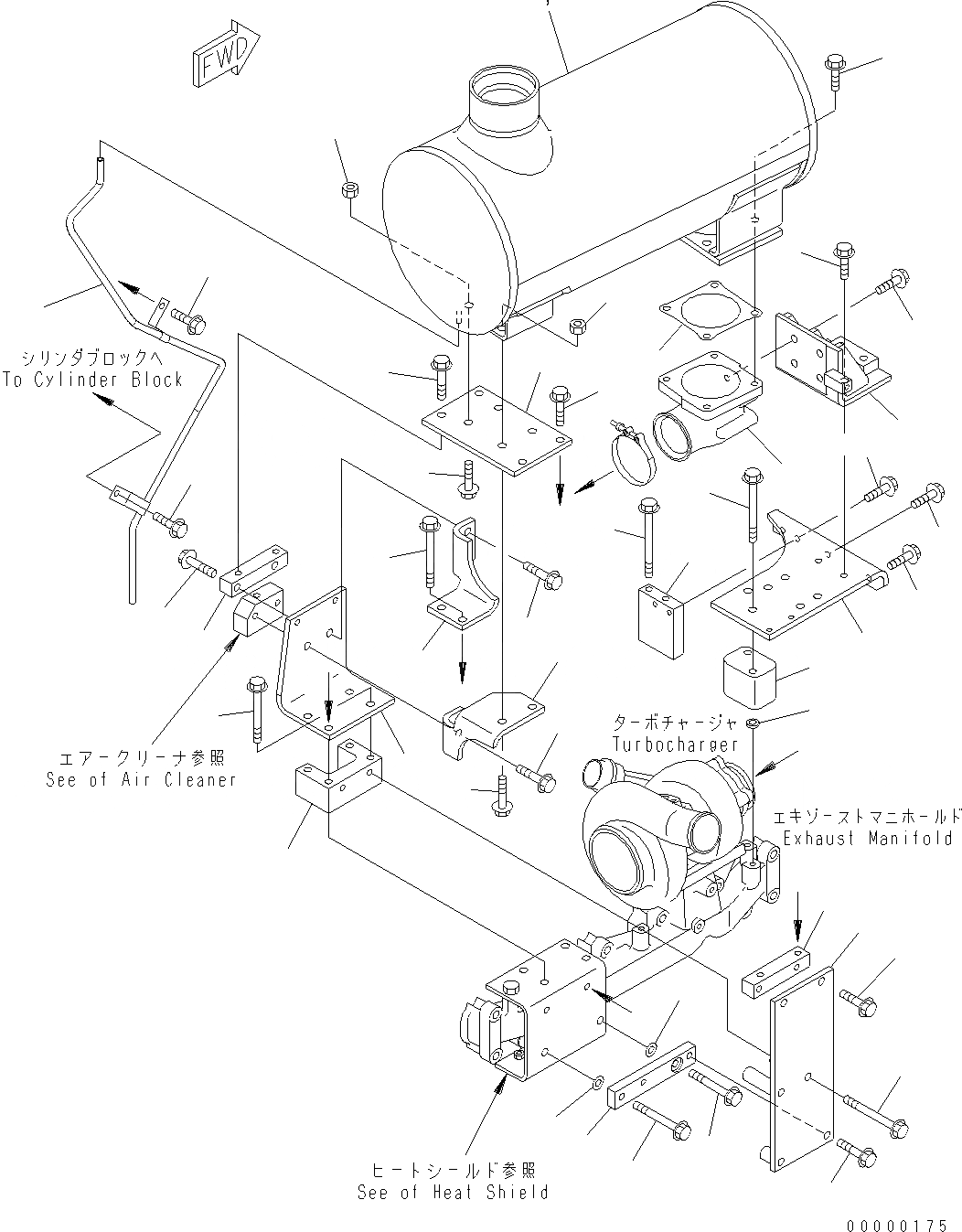 FWD

シリンダブロックへ
To Cylinder Block

エアークリーナ参照
See of Air Cleaner

ターボチャージャ
Turbocharger

エキゾーストマニホールド
Exhaust Manifold

ヒートシールド参照
See of Heat Shield

00000175