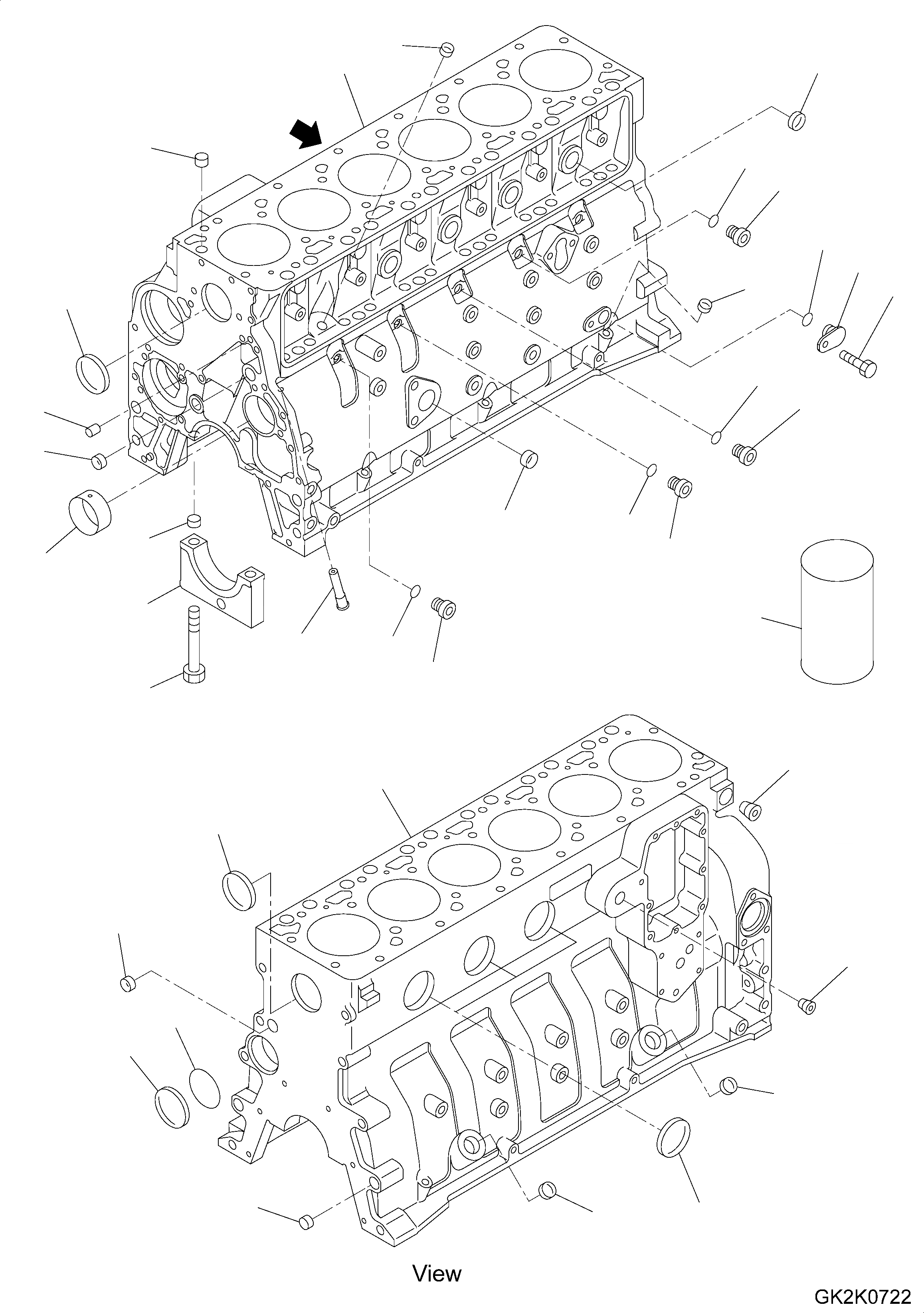 View

GK2K0722