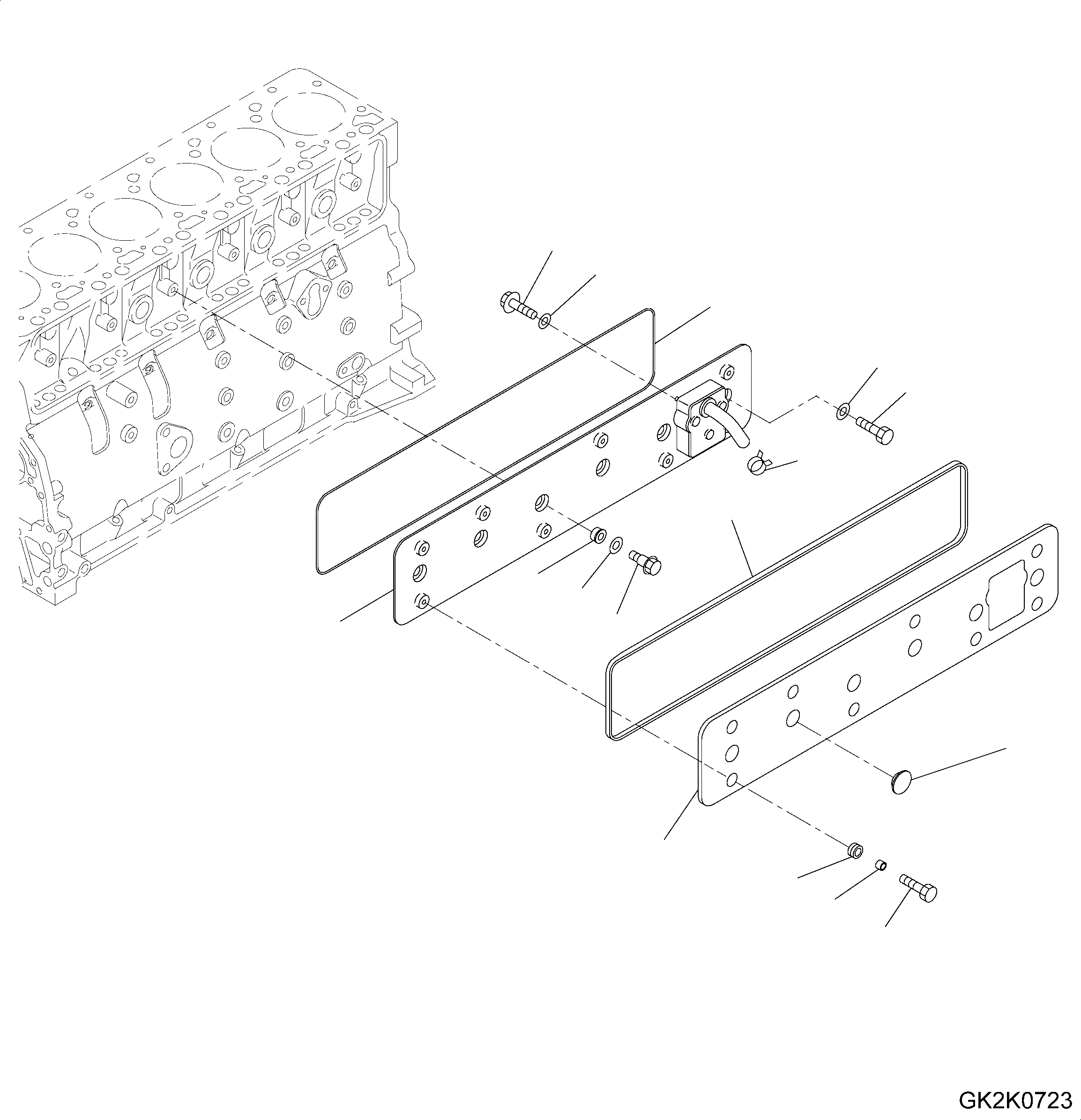 GK2K0723