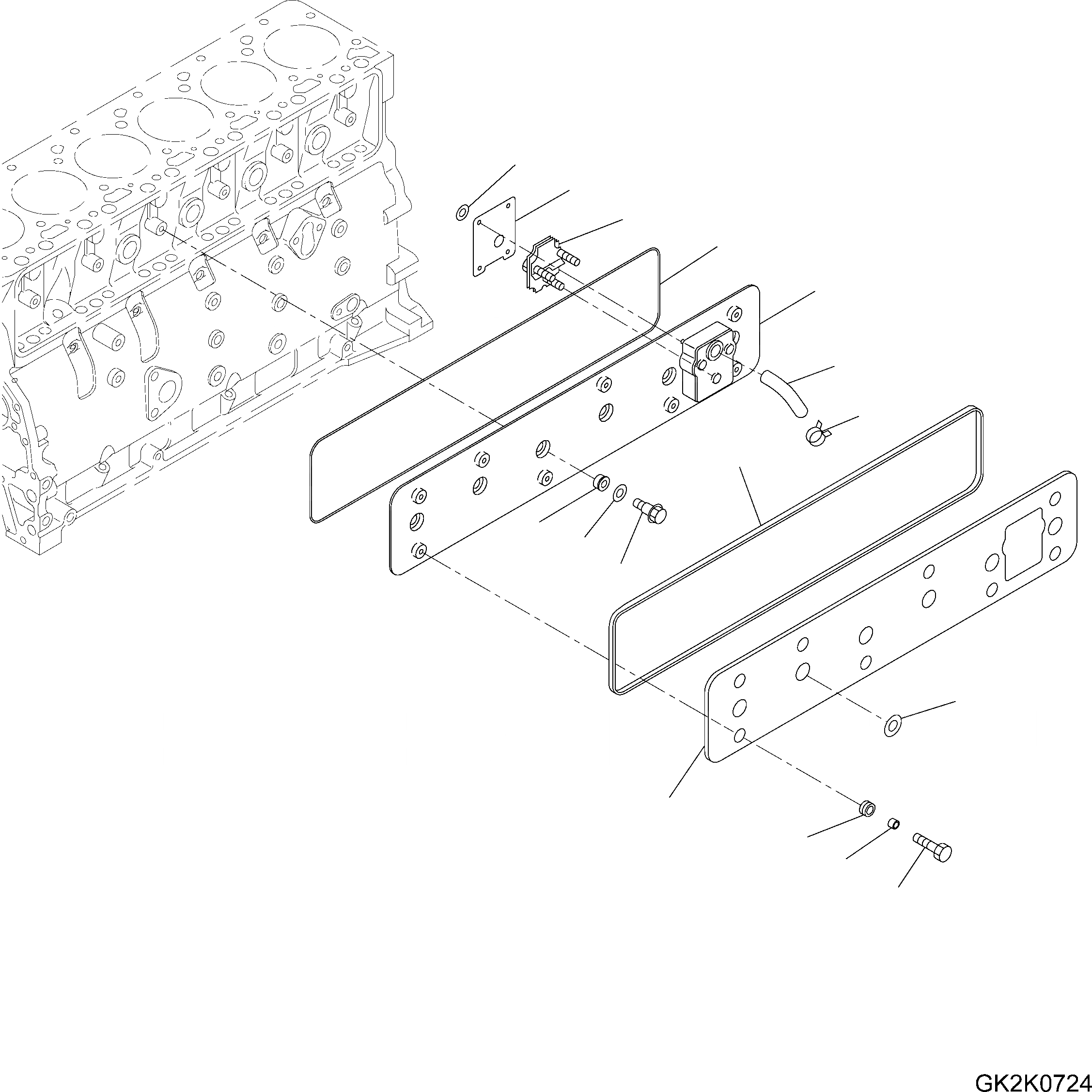 GK2K0724