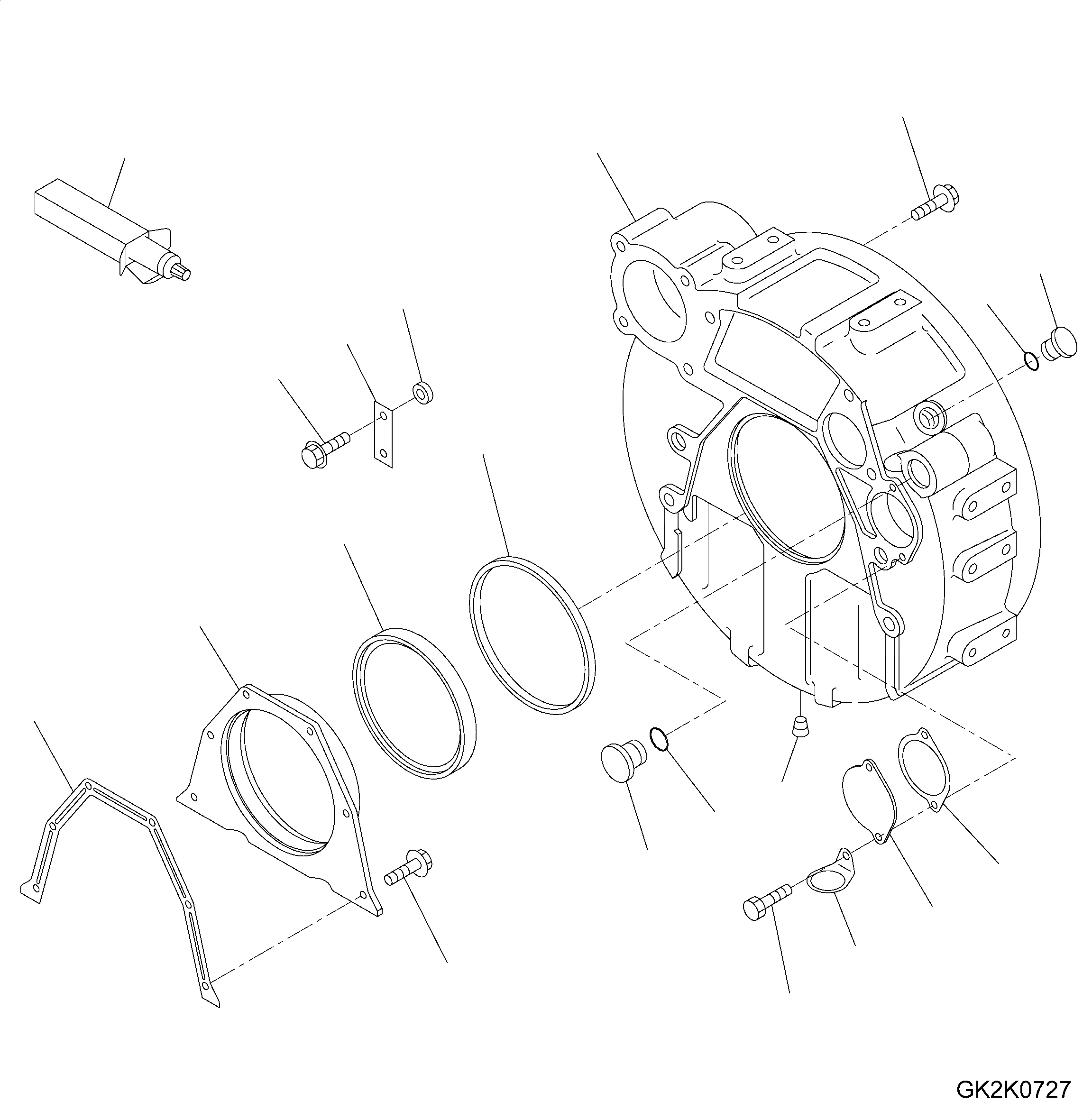 GK2K0727