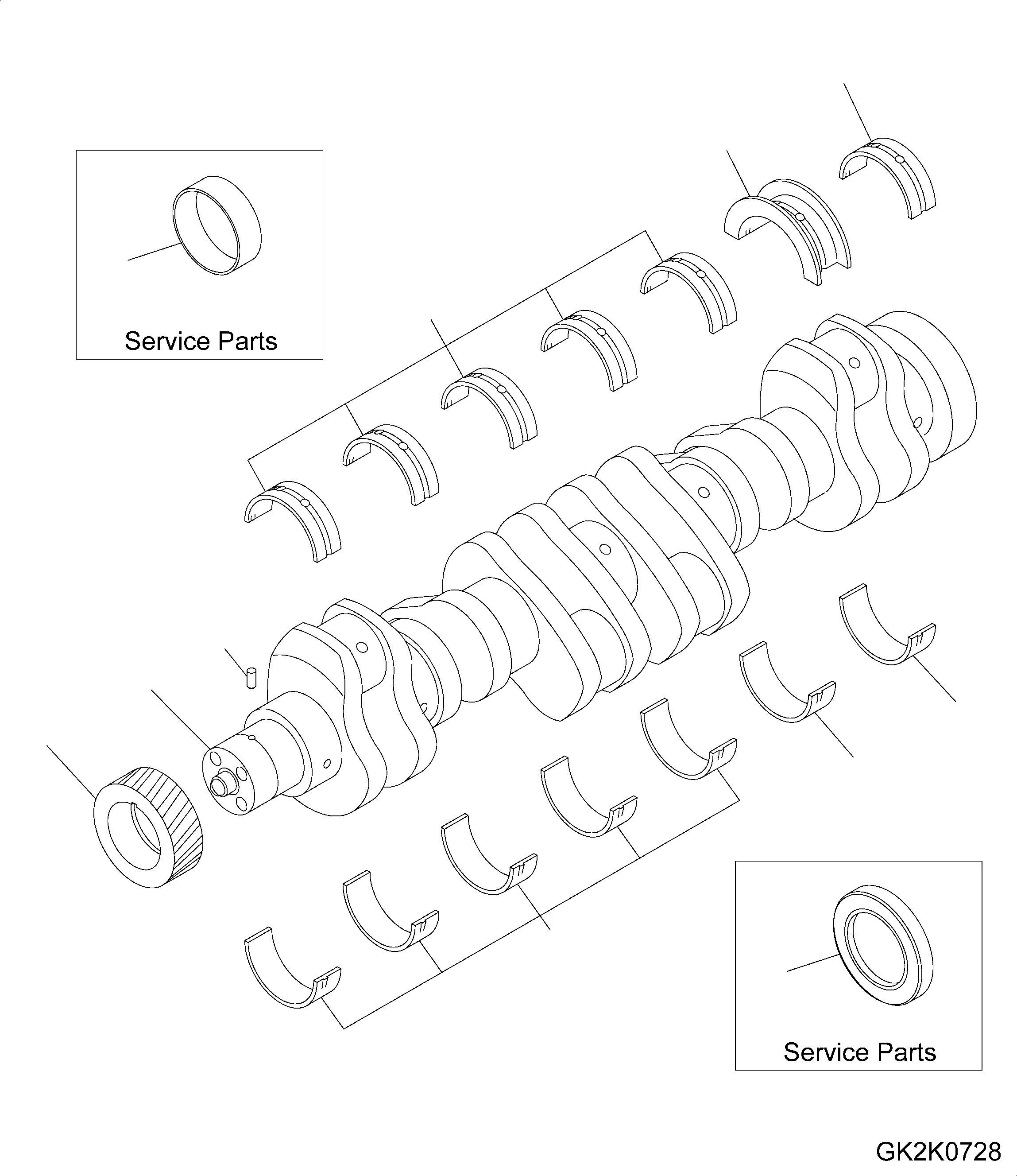 Service Parts

Service Parts

GK2K0728