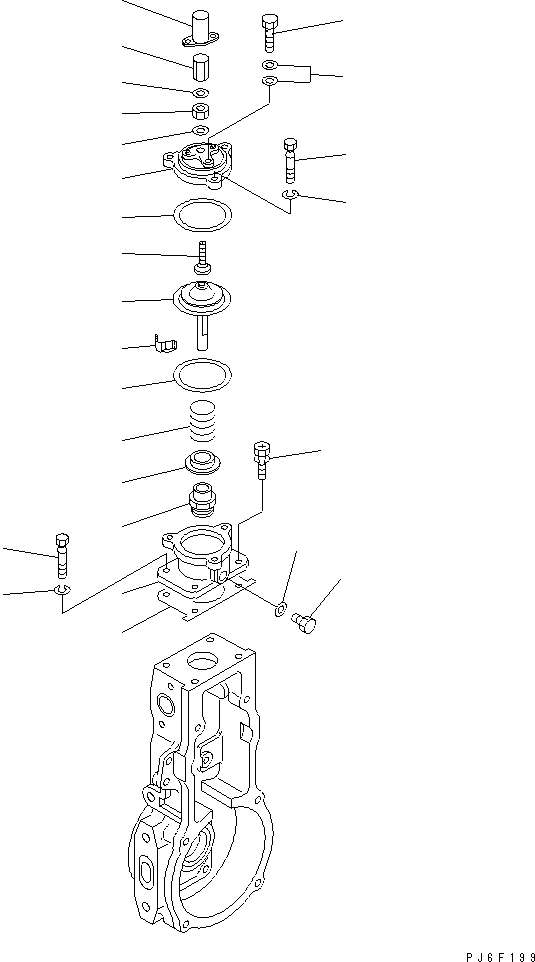 PJ6F199