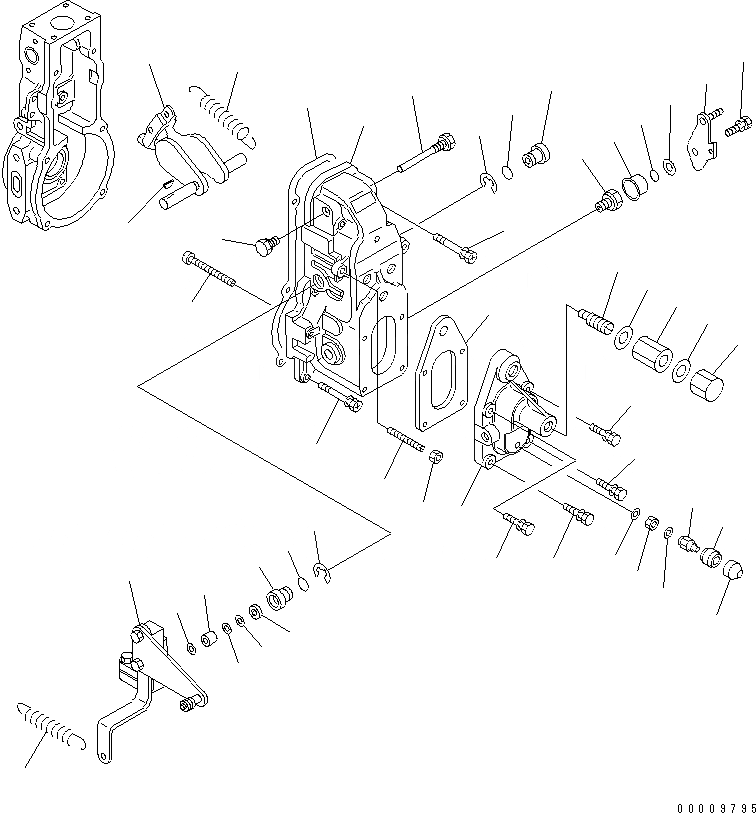 00009795