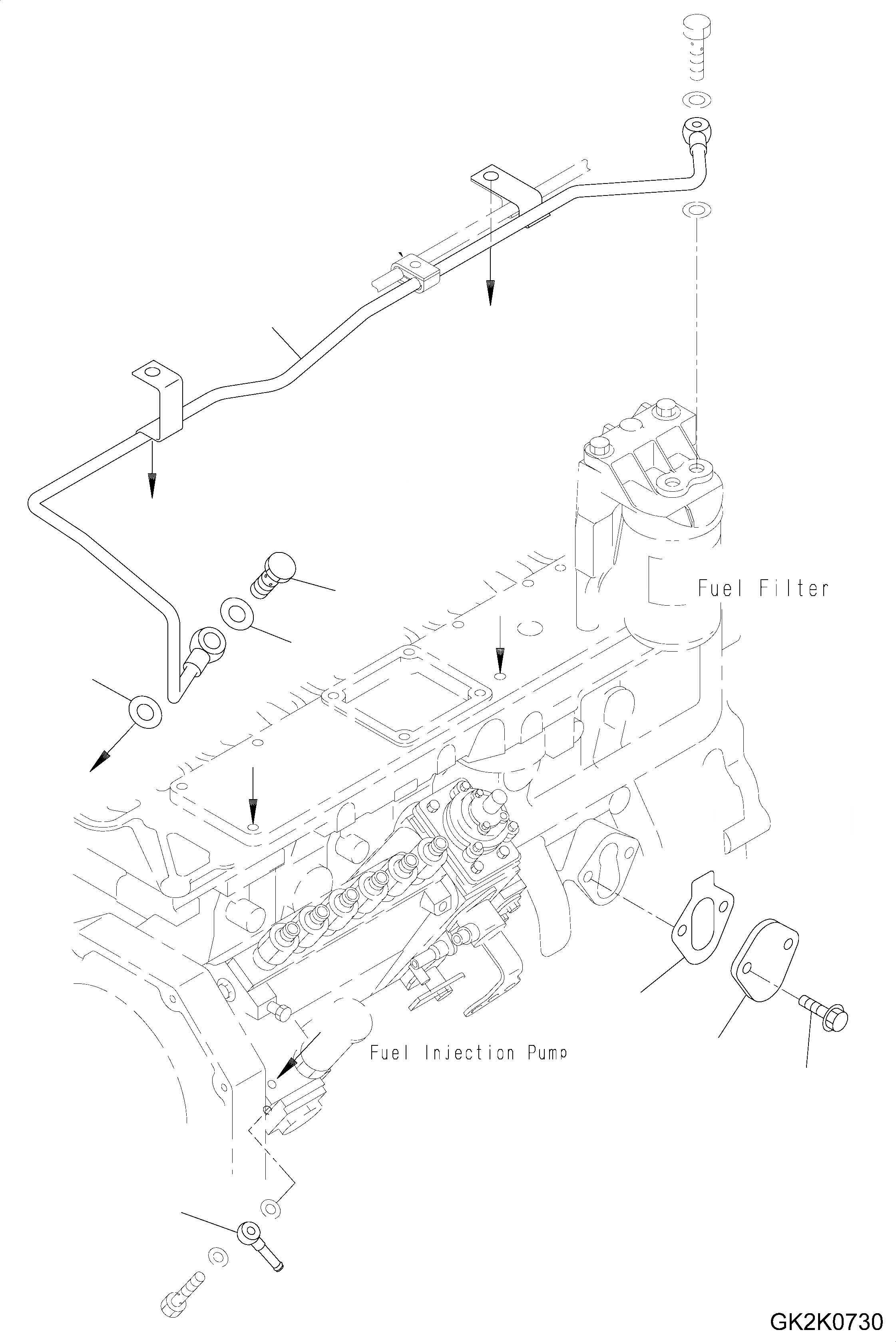 Fuel Filter

Fuel Injection Pump

GK2K0730