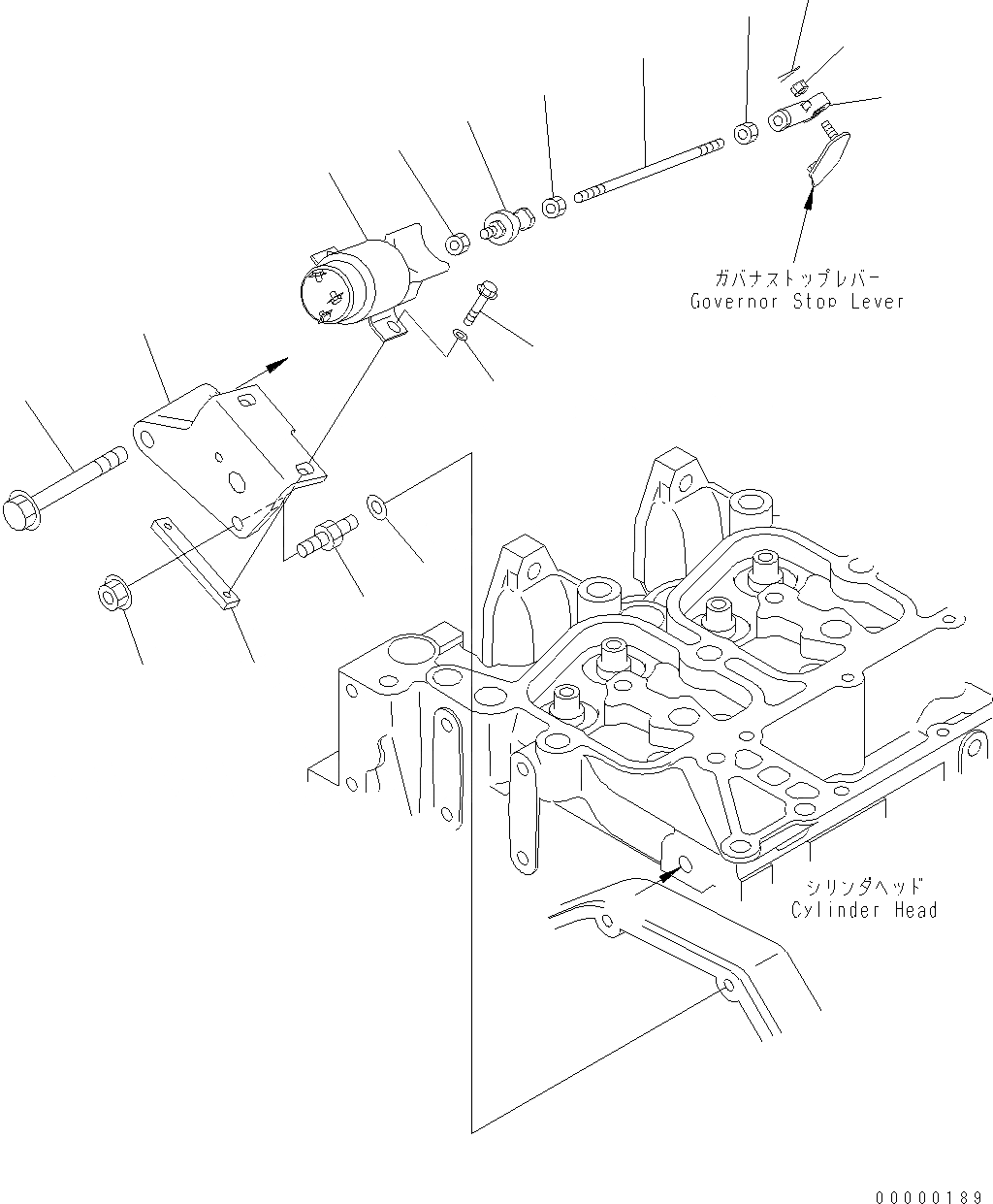 ガバナストップレバー
Governor Stop Lever

シリンダヘッド
Cylinder Head

00000189