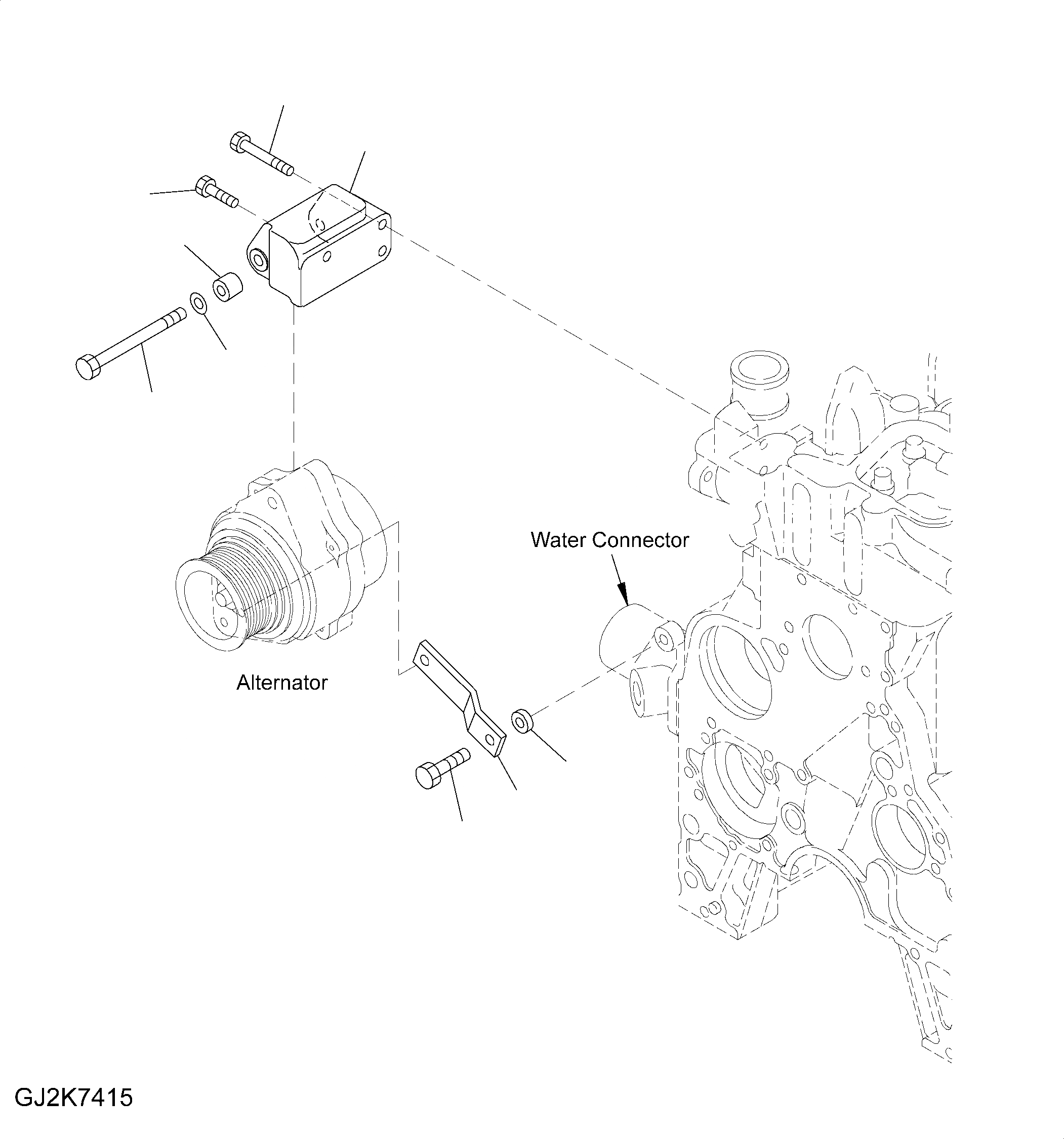 Water Connector

Alternator

GJ2K7415