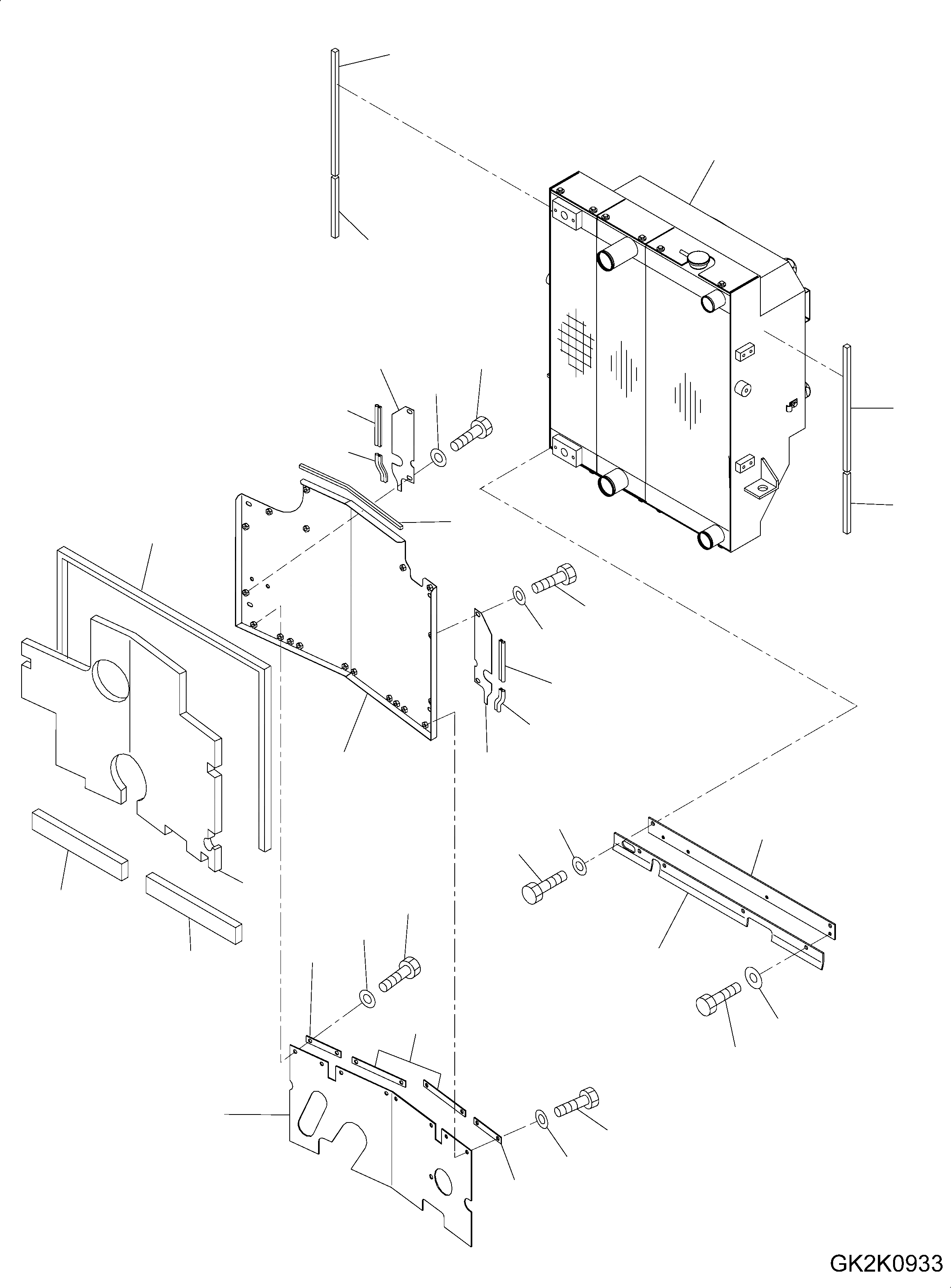 GK2K0933