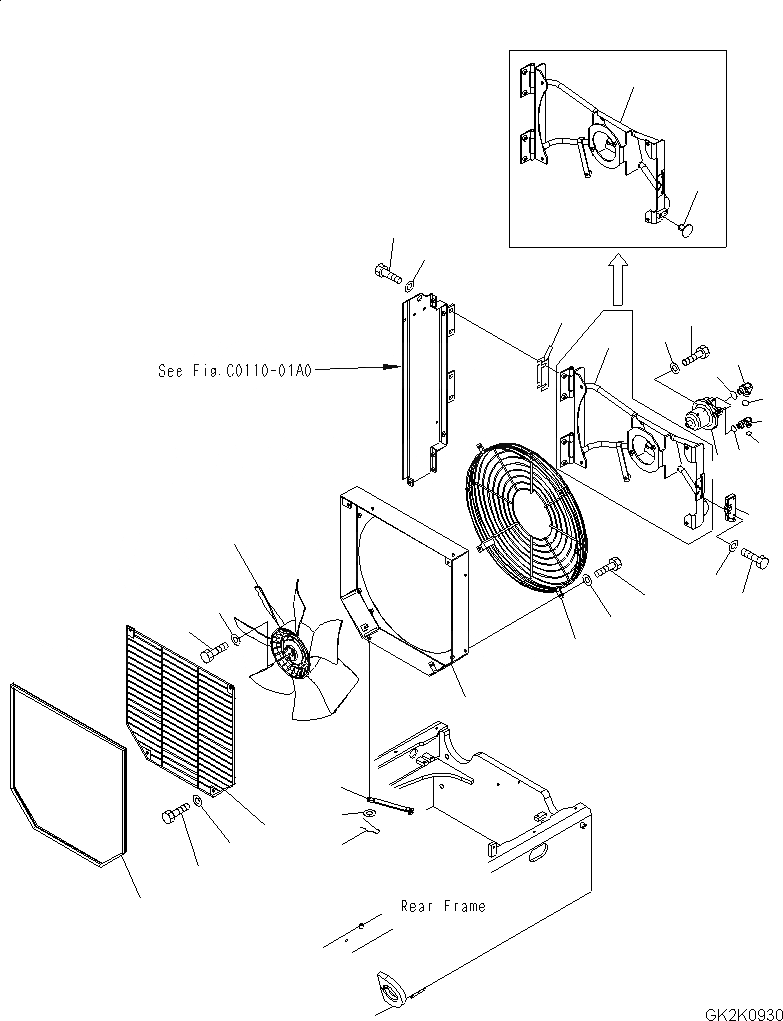 See Fig.C0110-01A0

Rear Frame

GK2K0930