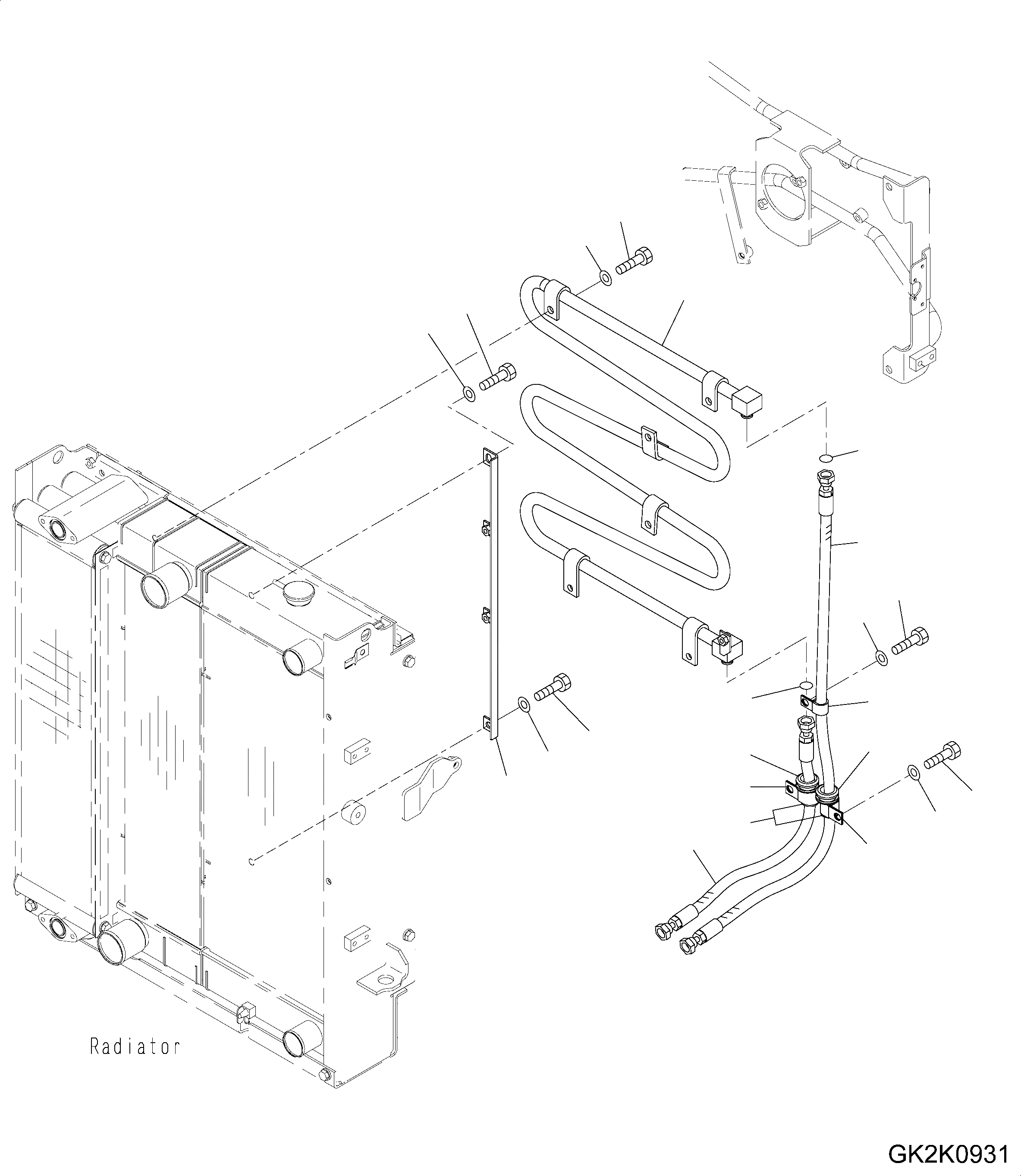 Radiator

GK2K0931