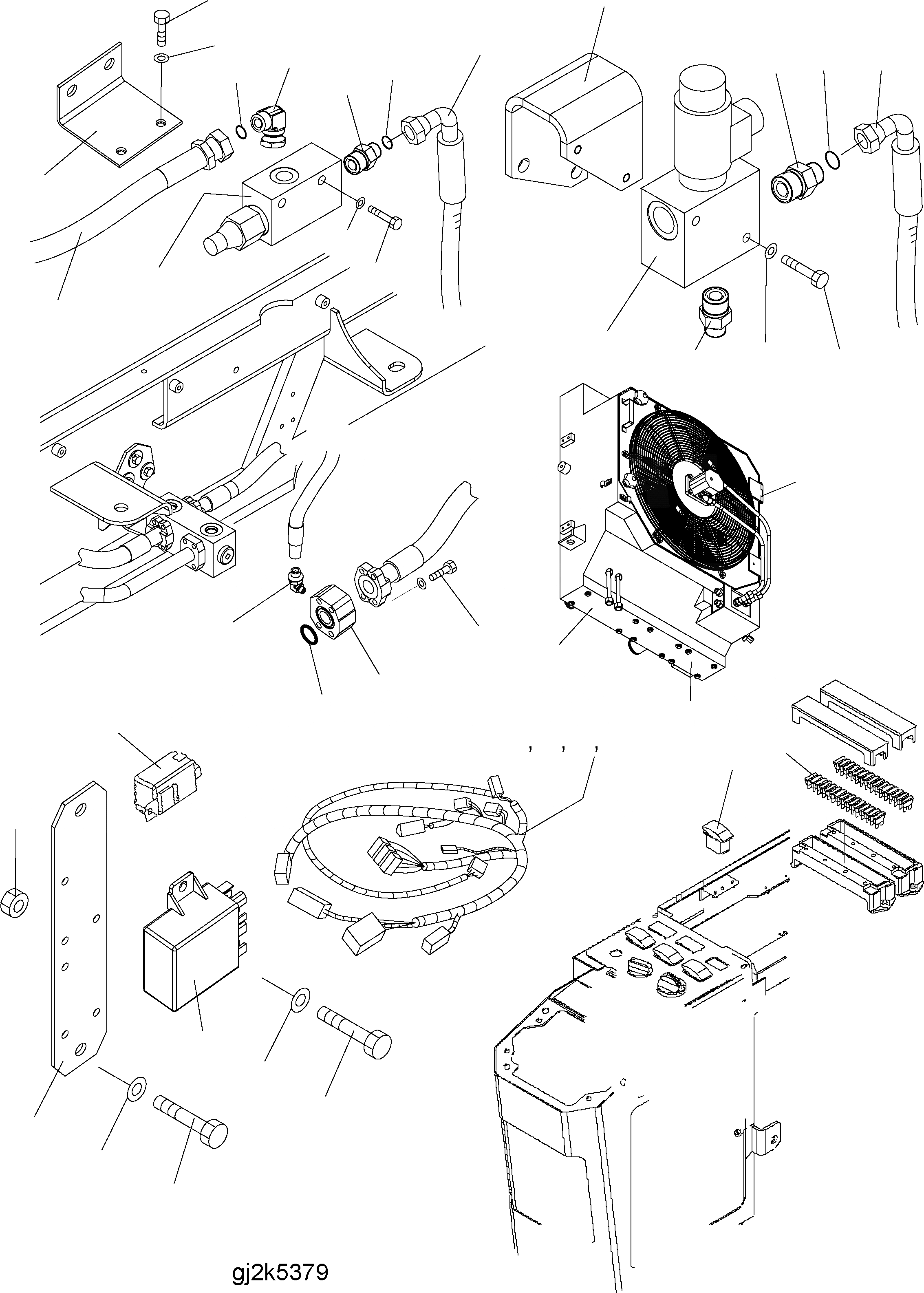 , , ,

gj2k5379