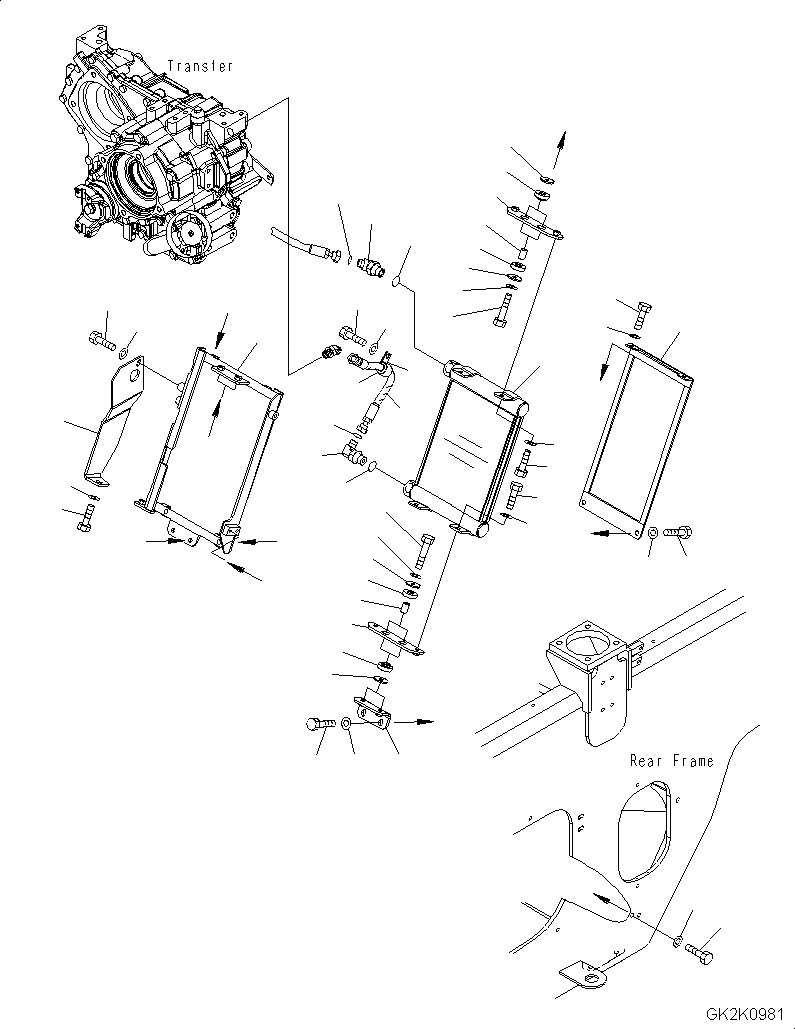 Transfer

Rear Frame

GK2K0981