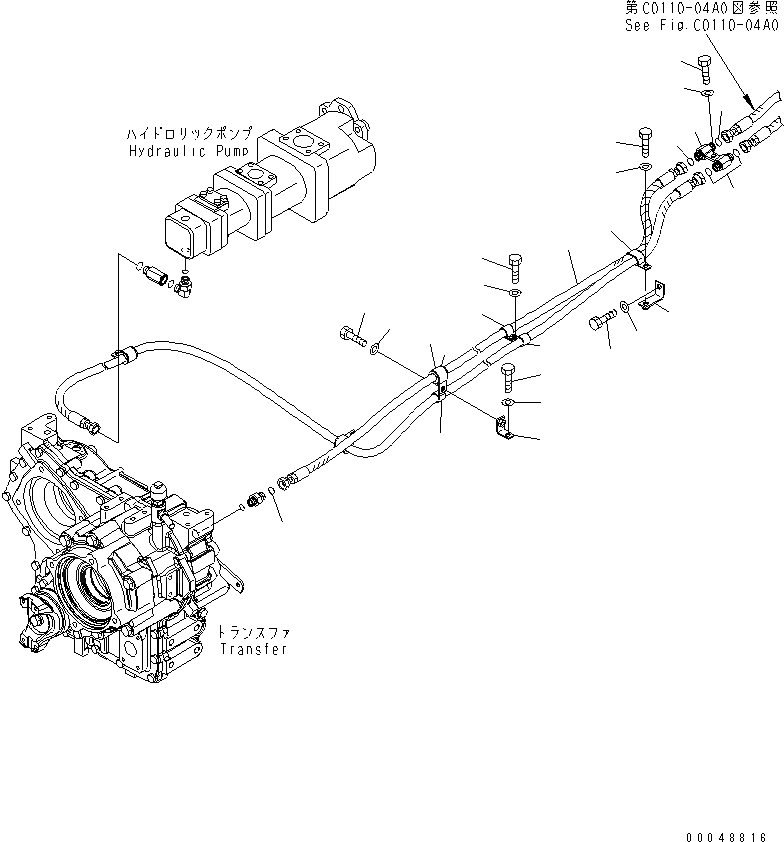 第C0110-04A0図参照
See Fig.C0110-04A0

ハイドロリックポンプ
Hydraulic Pump

トランスファ
Transfer

00048816