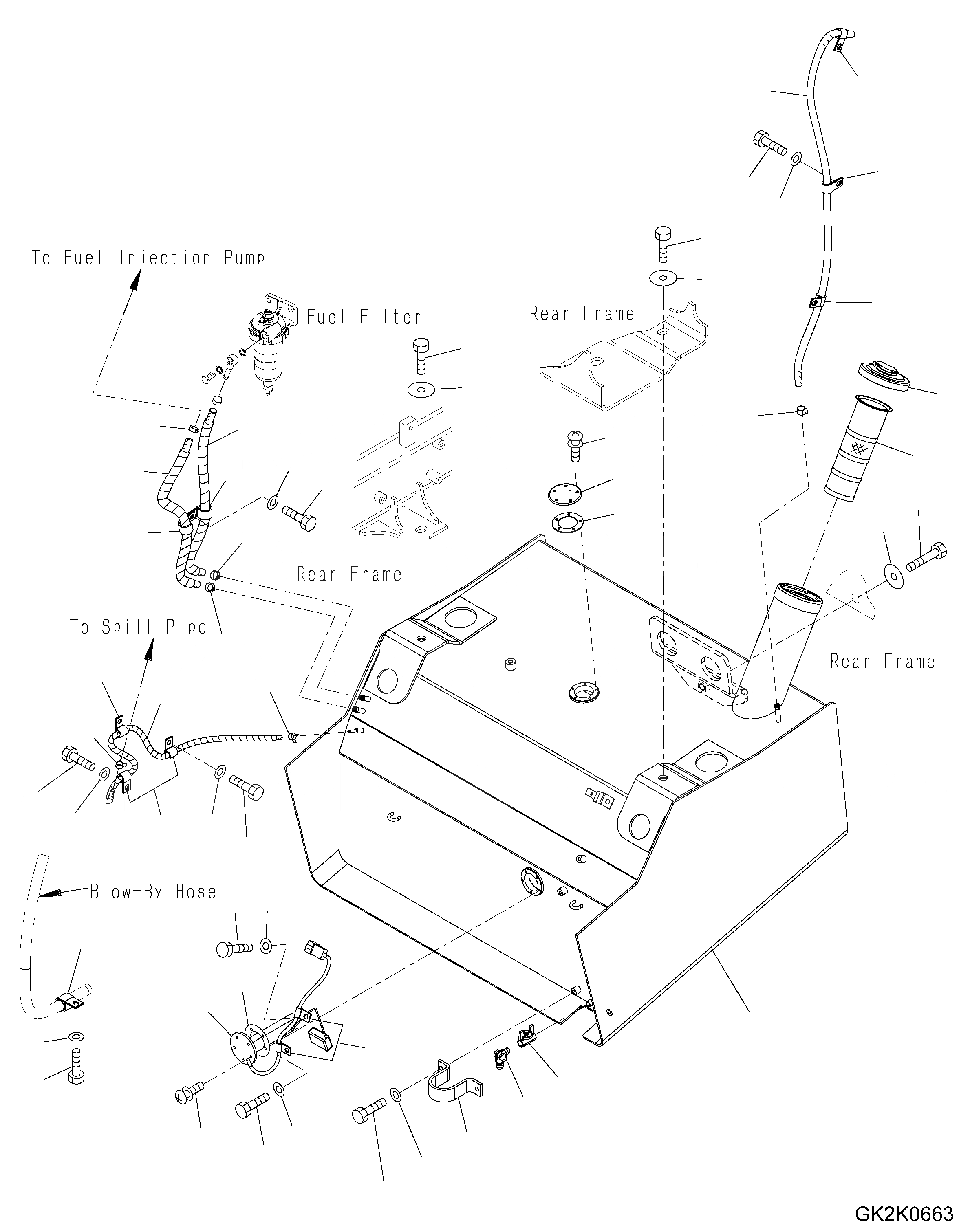 To Fuel Injection Pump

Fuel Filter

Rear Frame

Rear Frame

To Spill Pipe

Rear Frame

Blow-By Hose

GK2K0663