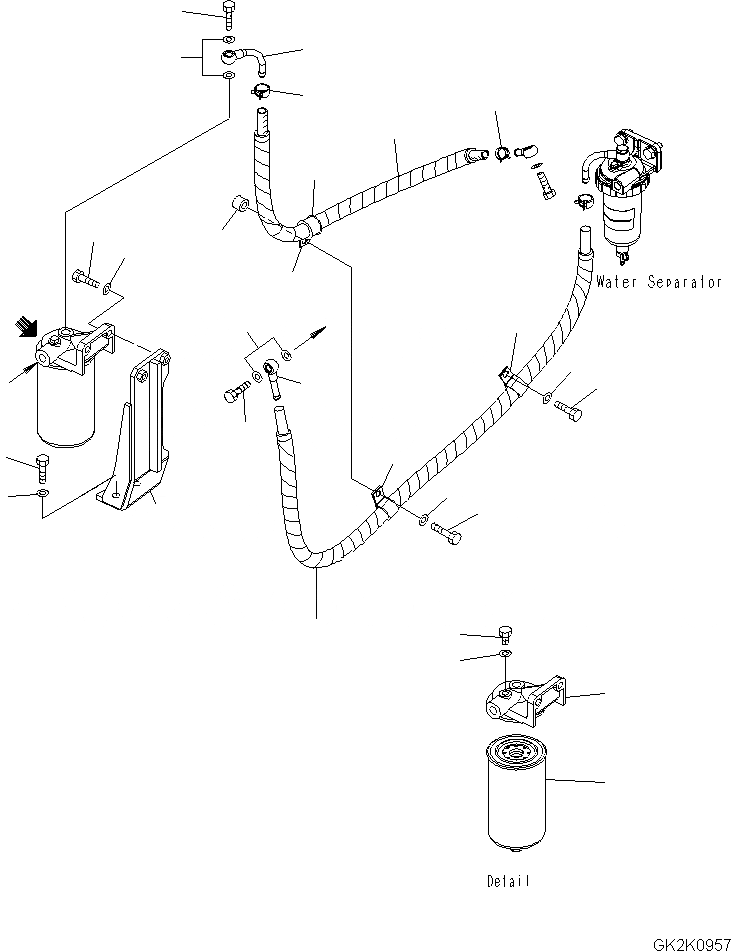 Water Separator

Detail

GK2K0957