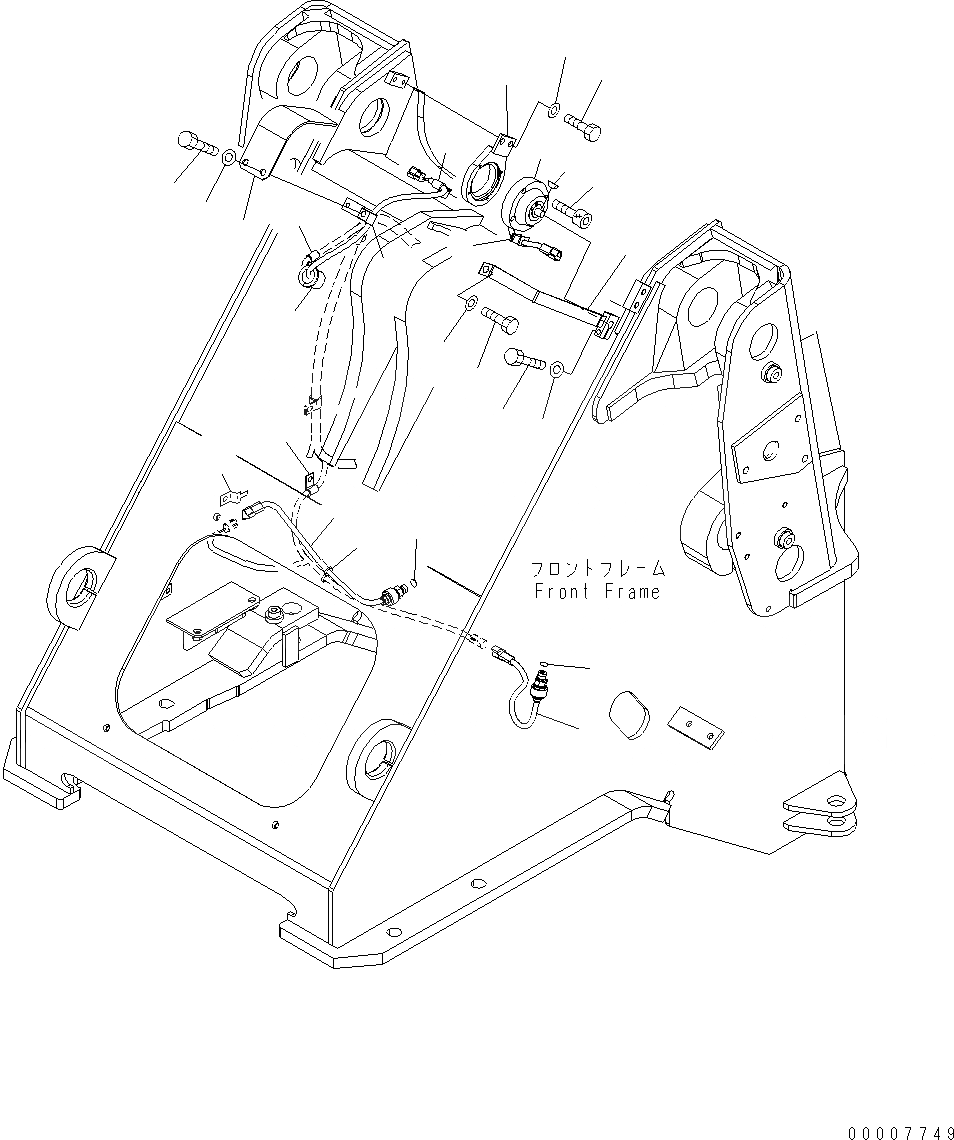 フロントフレーム
Front Frame

00007749