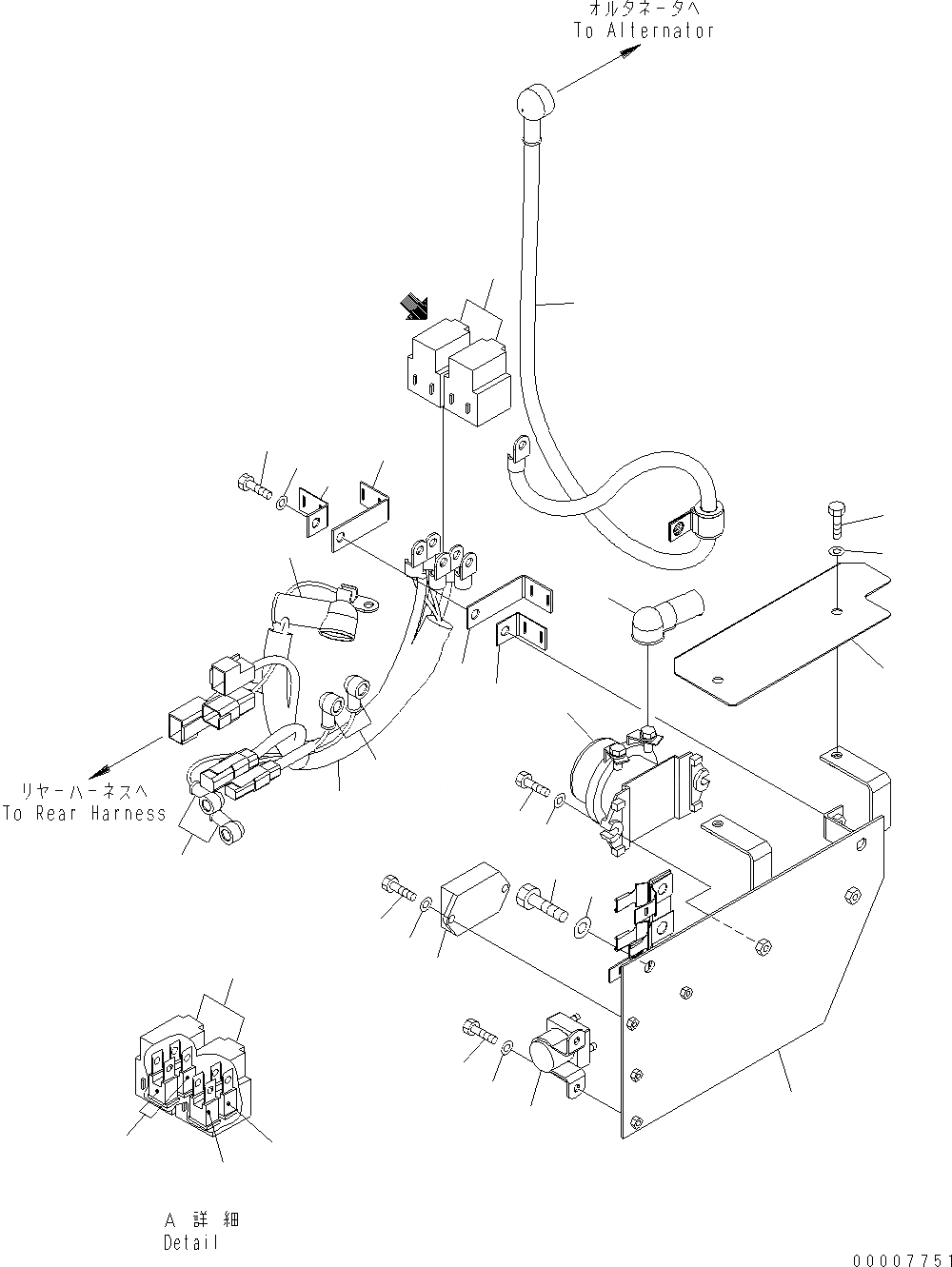 オルタネータへ
To Alternator

リヤーハーネスへ
To Rear Harness

A 詳細
Detail

00007751