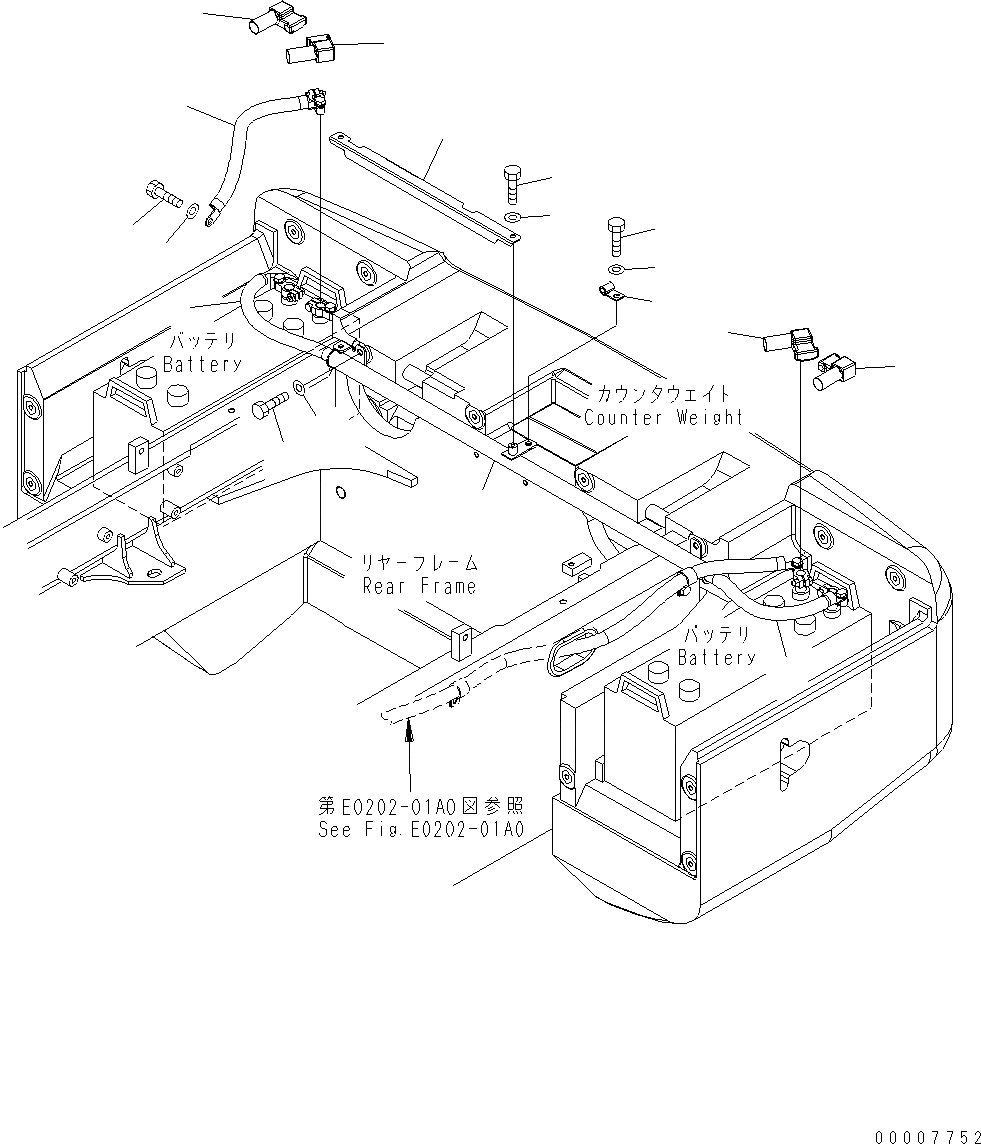 バッテリ
Battery

カウンタウェイト
Counter Weight

リヤーフレーム
Rear Frame

バッテリ
Battery

第E0202-01A0図参照
See Fig.E0202-01A0

00007752