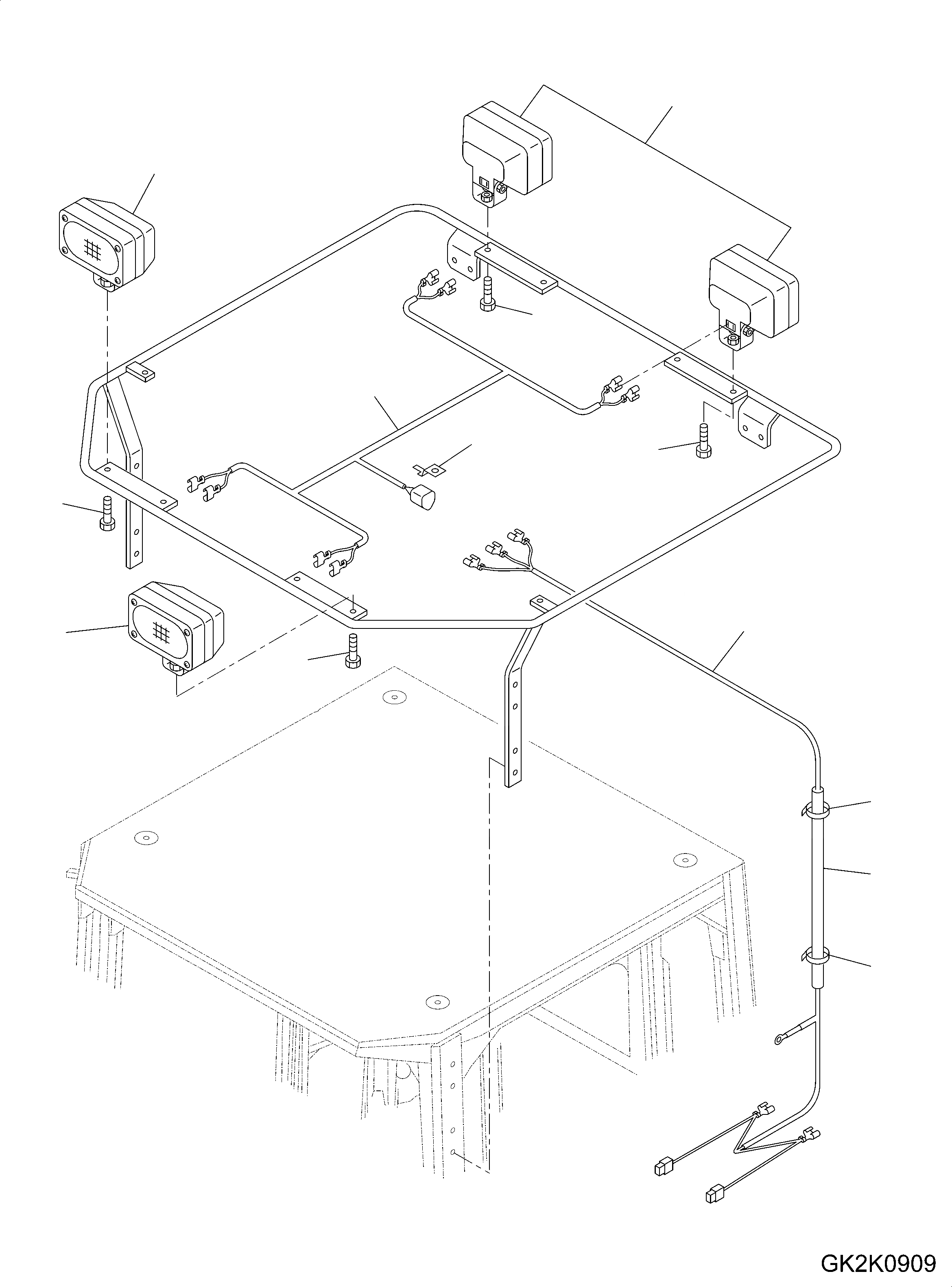 GK2K0909