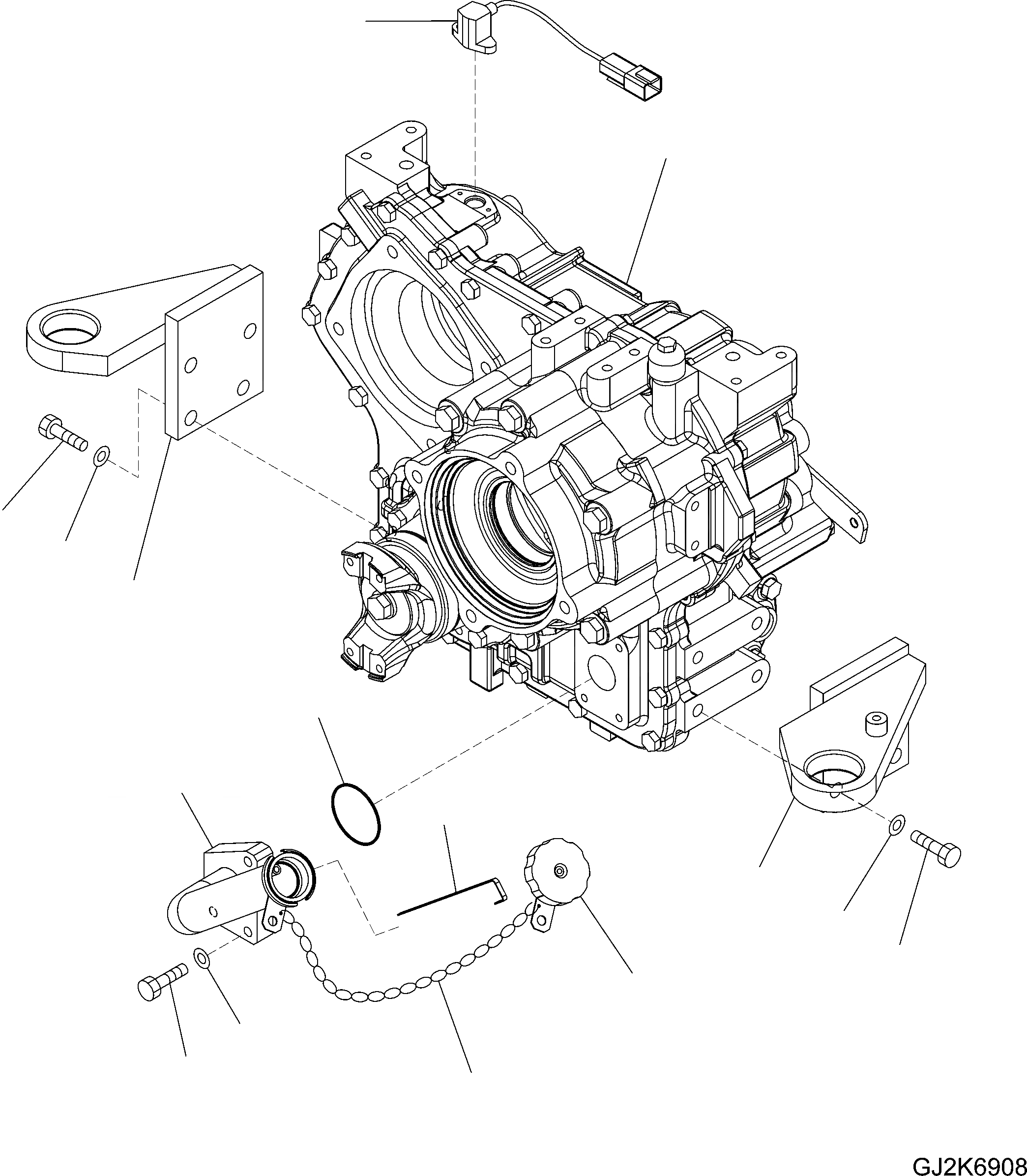 GJ2K6908