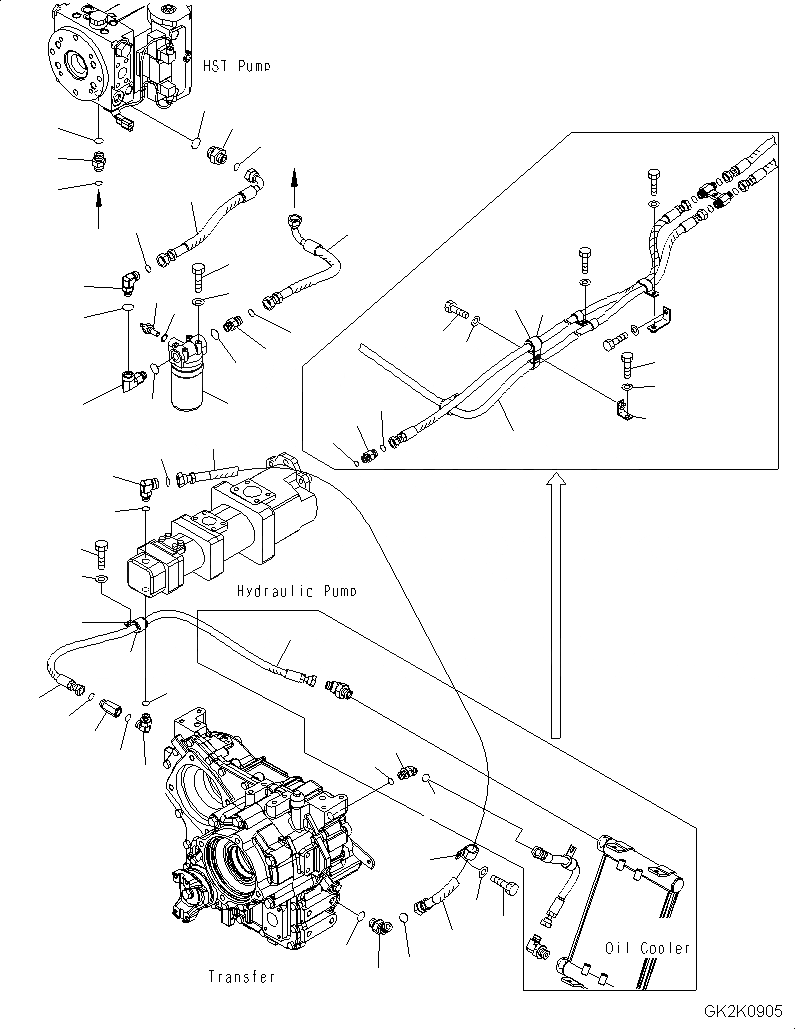 HST Pump

Hydraulic Pump

Transfer

Oil Cooler

GK2K0905