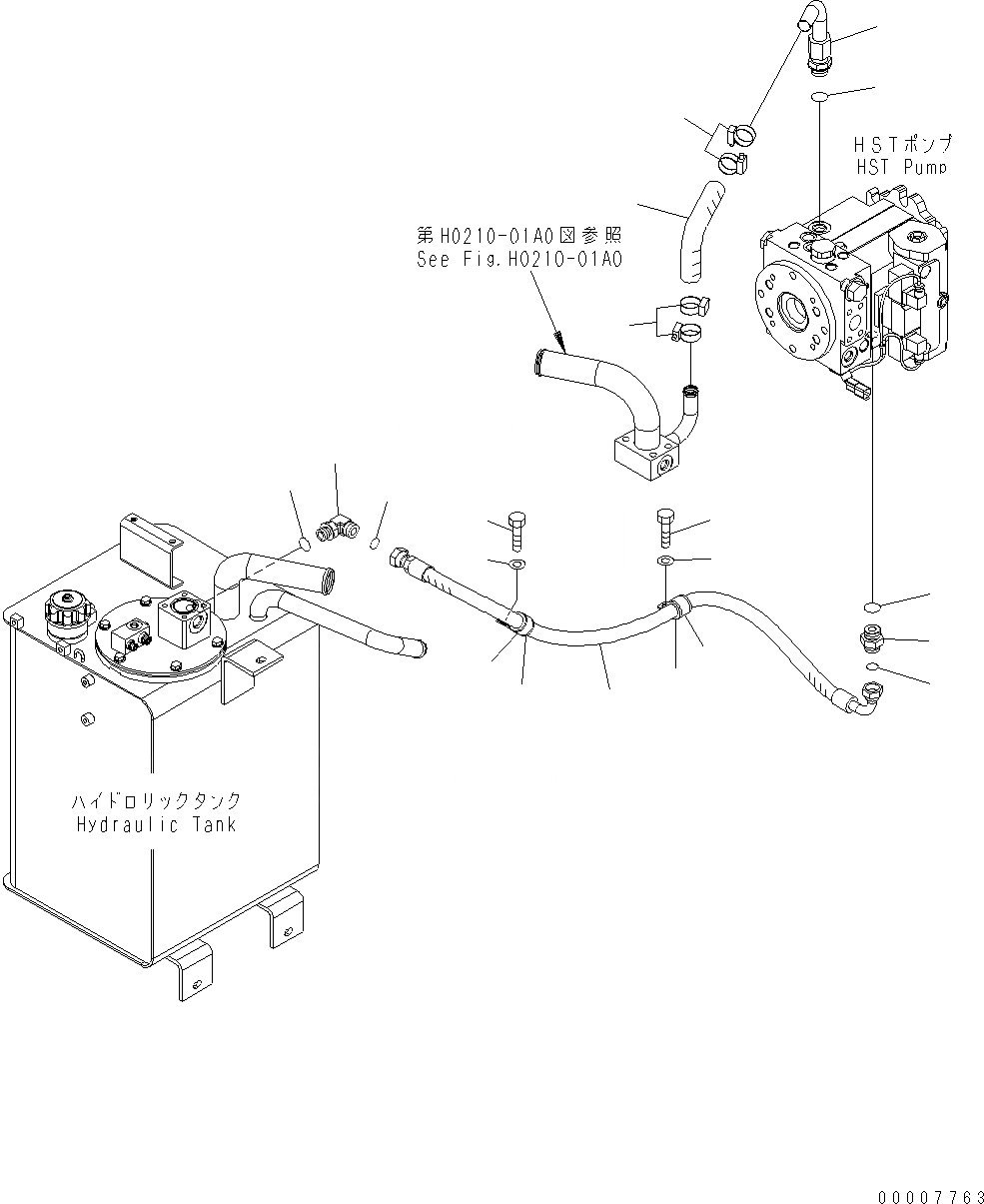 HSTポンプ
HST Pump

第H0210-01A0図参照
See Fig.H0210-01A0

ハイドロリックタンク
Hydraulic Tank

00007763