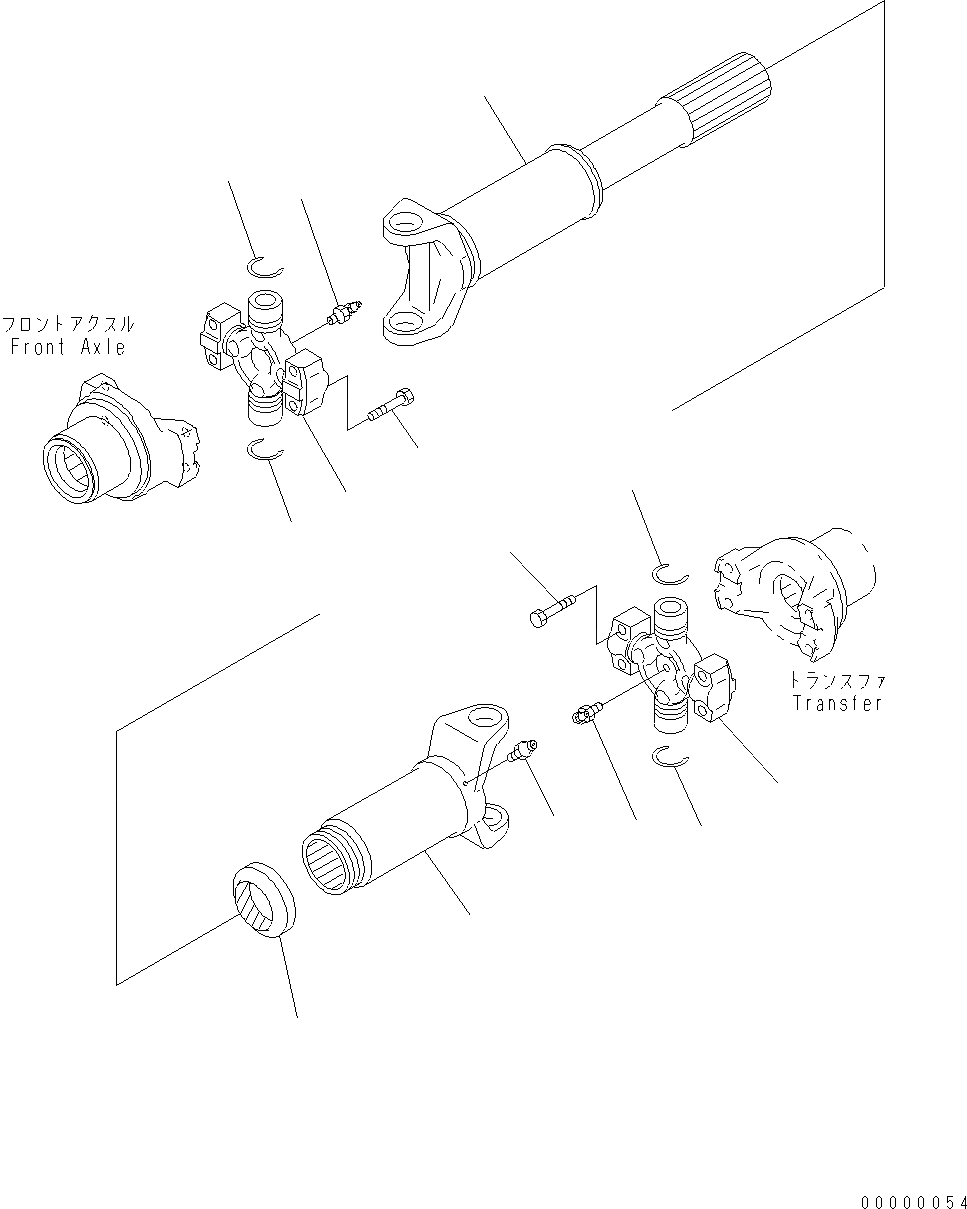 フロントアクスル
Front Axle

トランスファ
Transfer

00000054