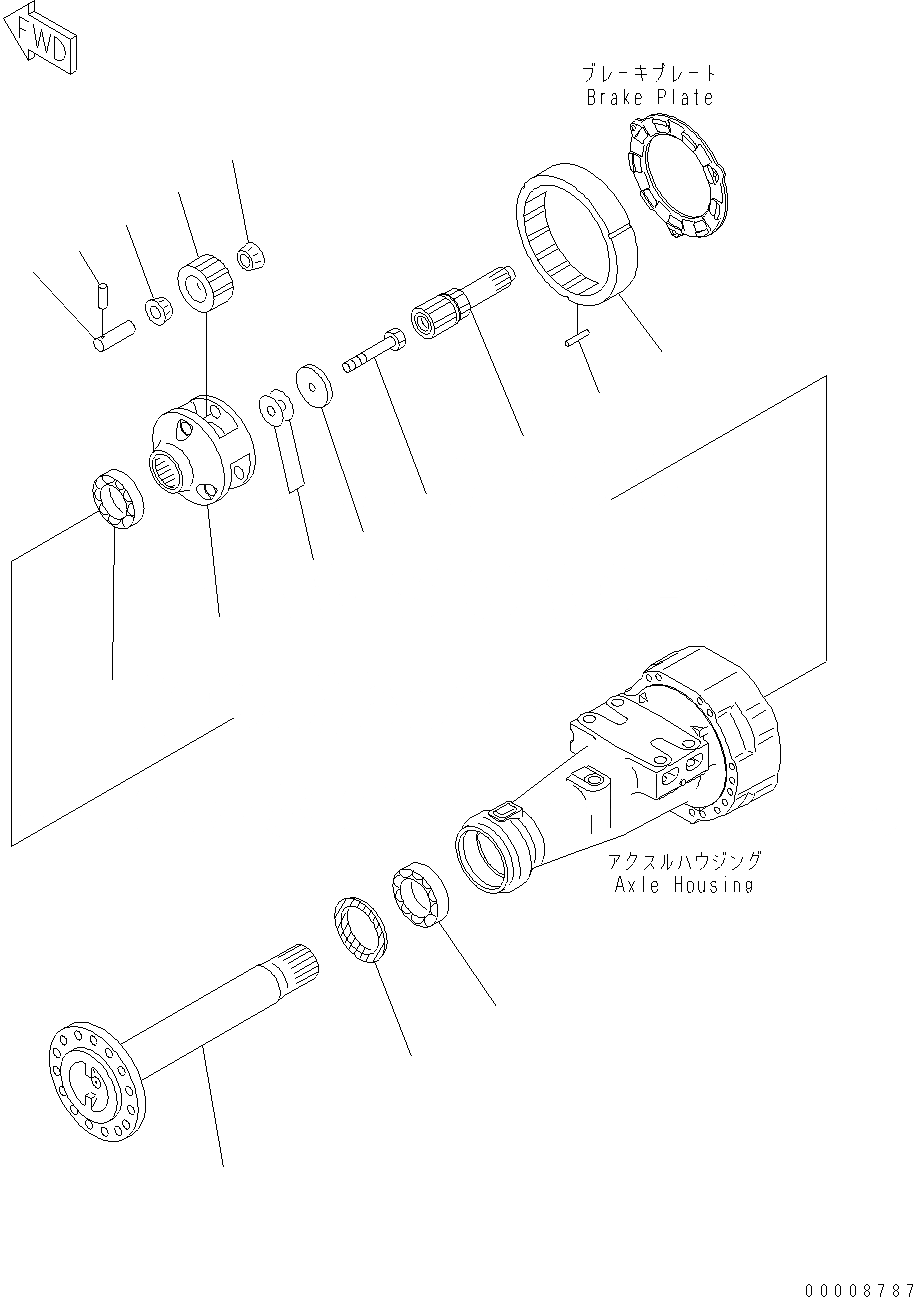 FWD

ブレーキプレート
Brake Plate

アクスルハウジング
Axle Housing

00008787