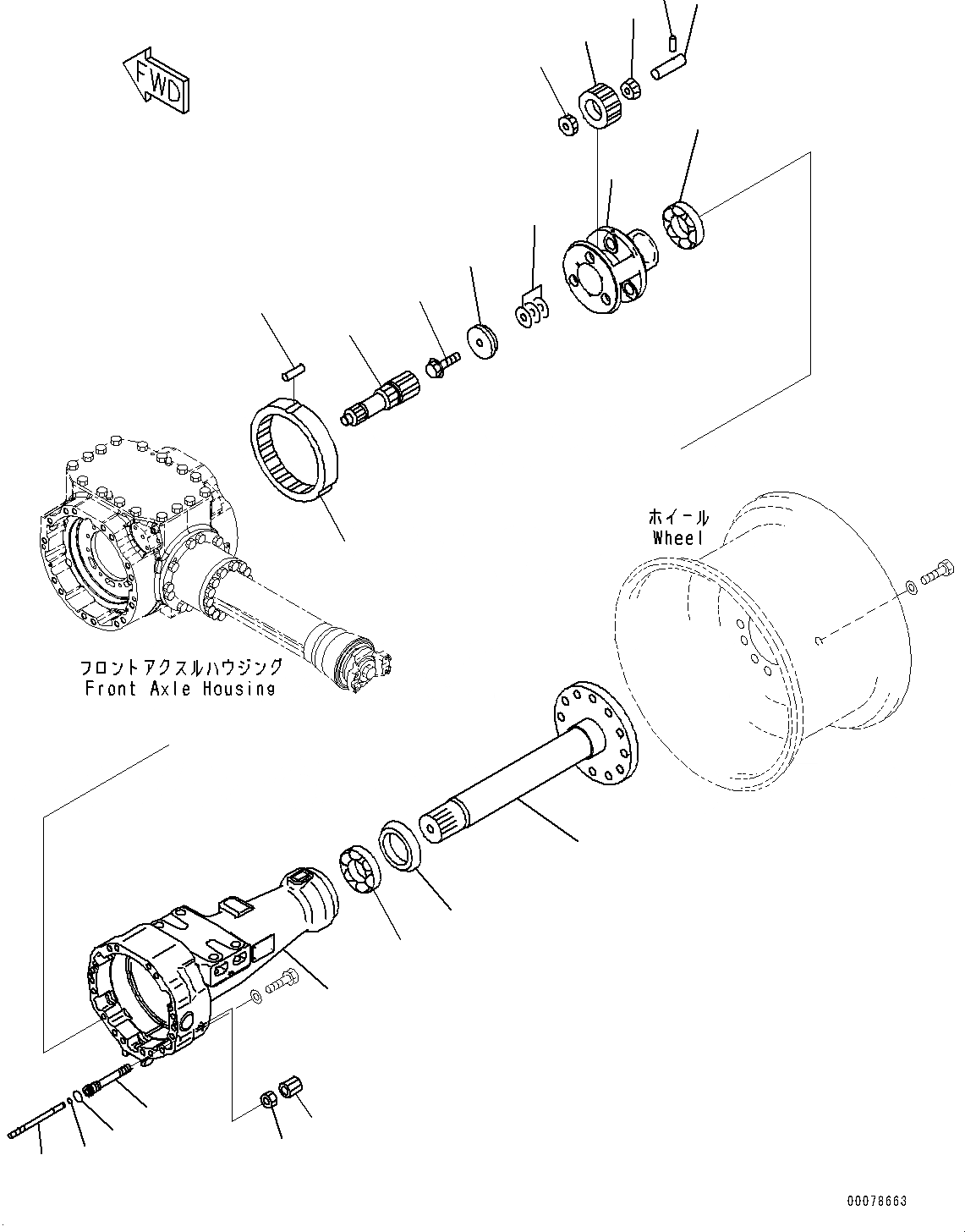 FWD

ホイール
Wheel

フロントアクスルハウジング
Front Axle Housing

00078663