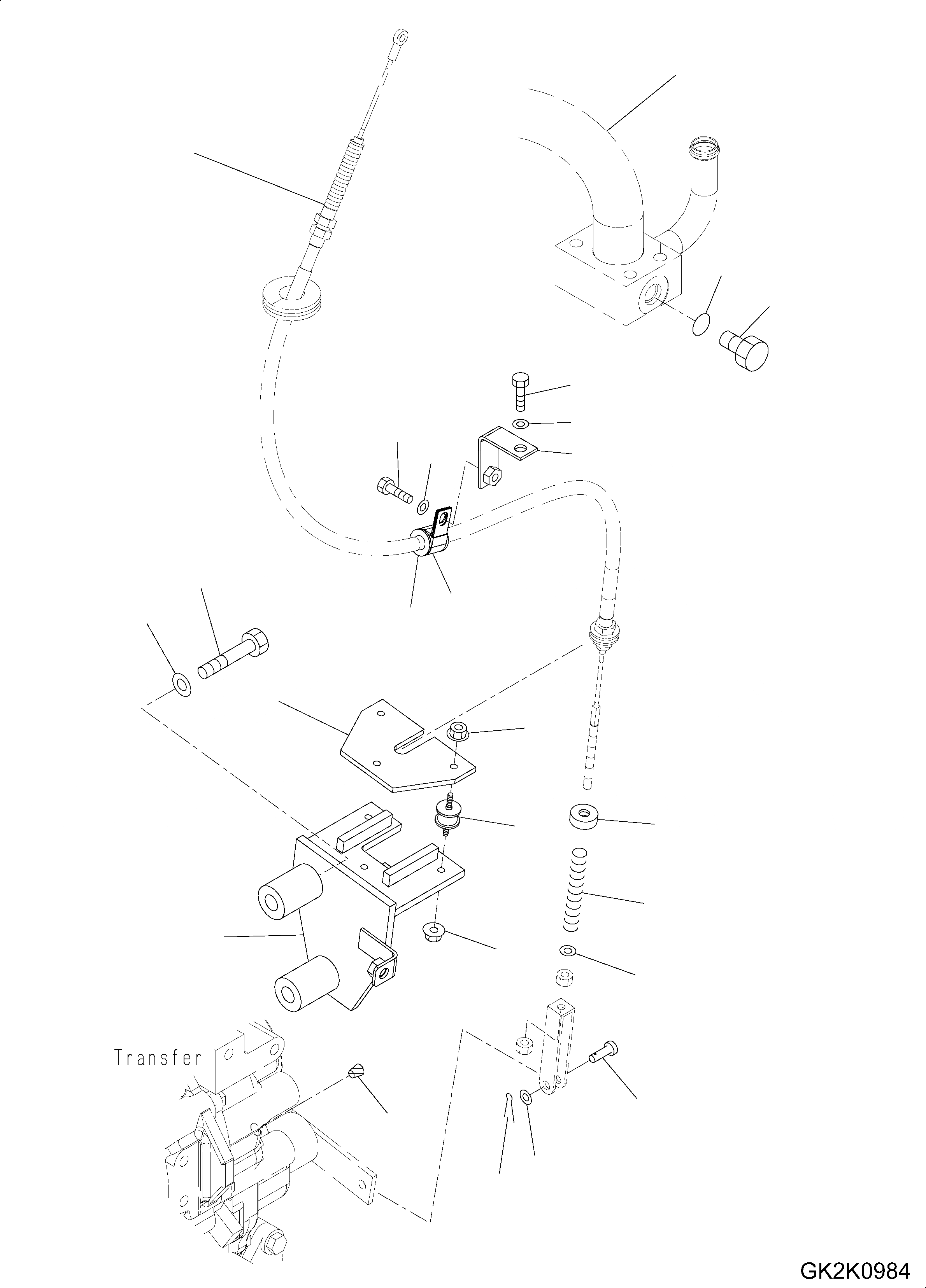 Transfer

GK2K0984