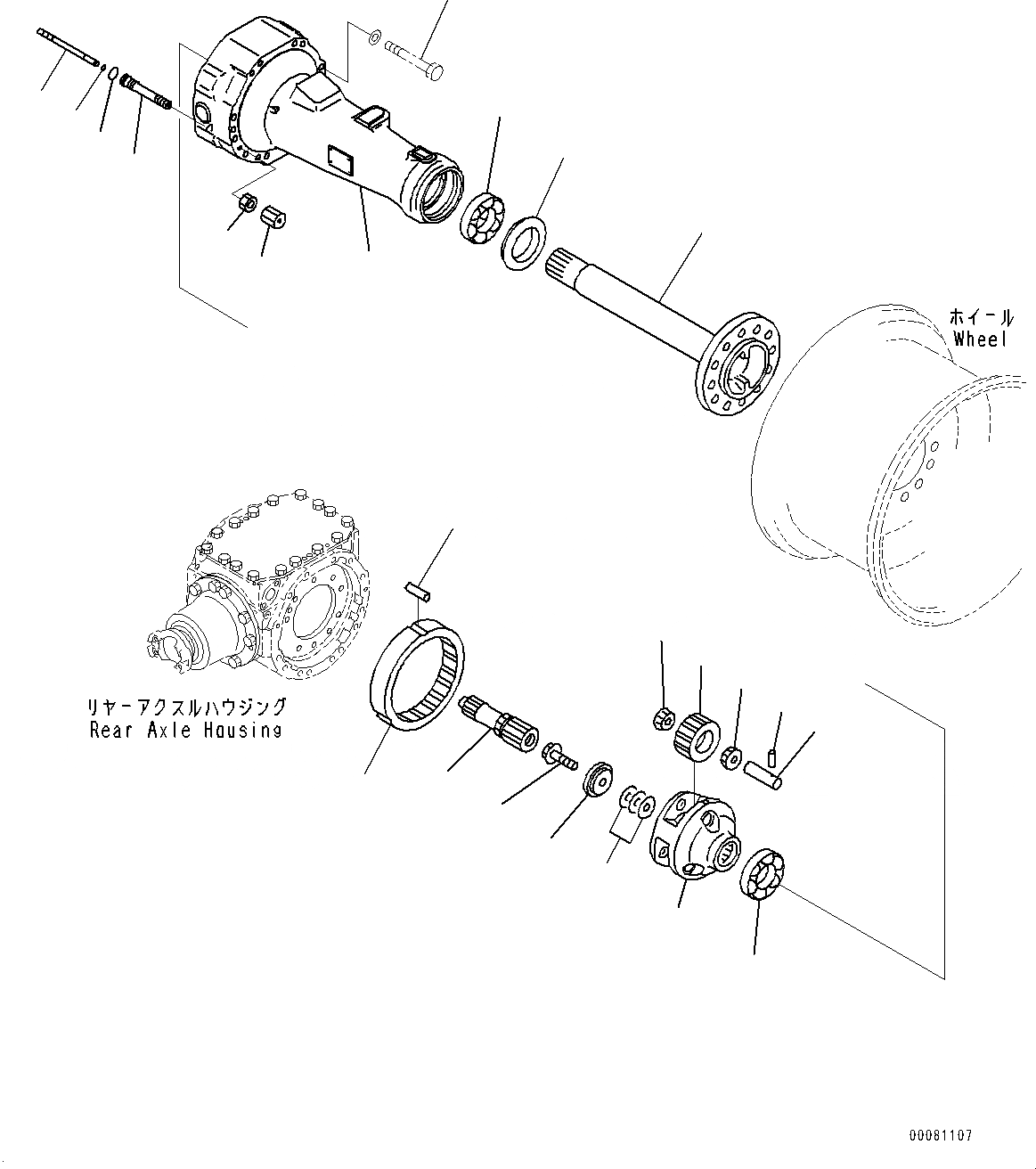 ホイール
Wheel

リヤーアクスルハウジング
Rear Axle Housing

00081107