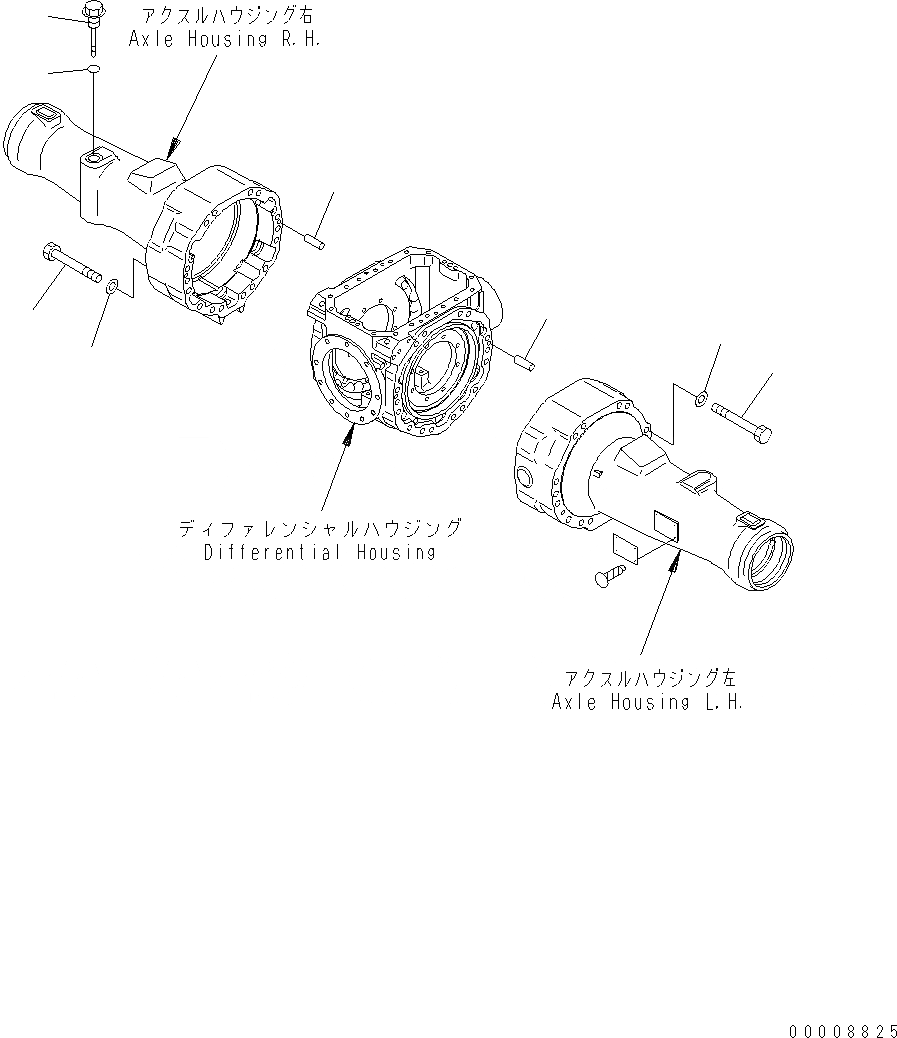 アクスルハウジング右
Axle Housing R.H.

ディファレンシャルハウジング
Differential Housing

アクスルハウジング左
Axle Housing L.H.

00008825