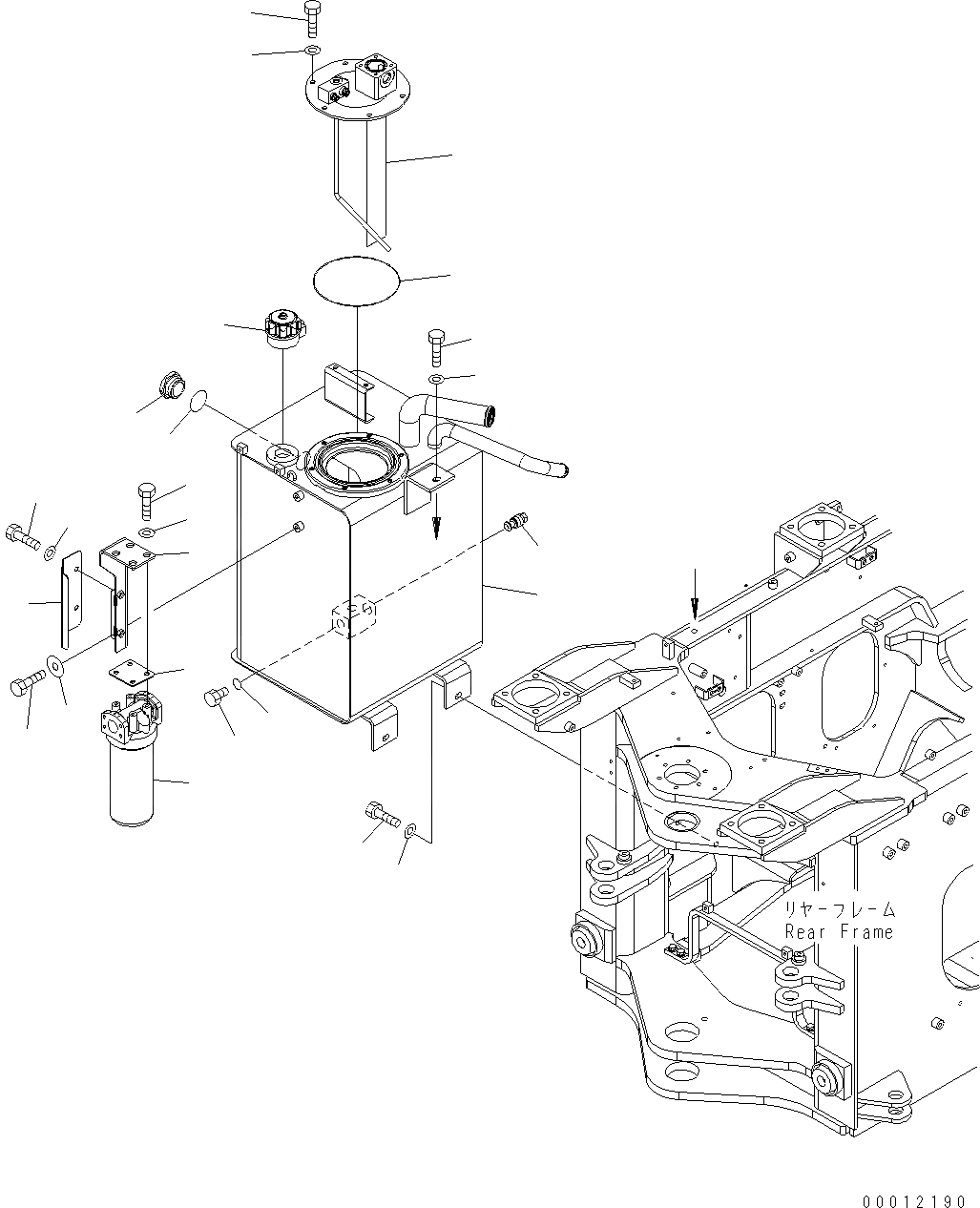 リヤーフレーム
Rear Frame

00012190