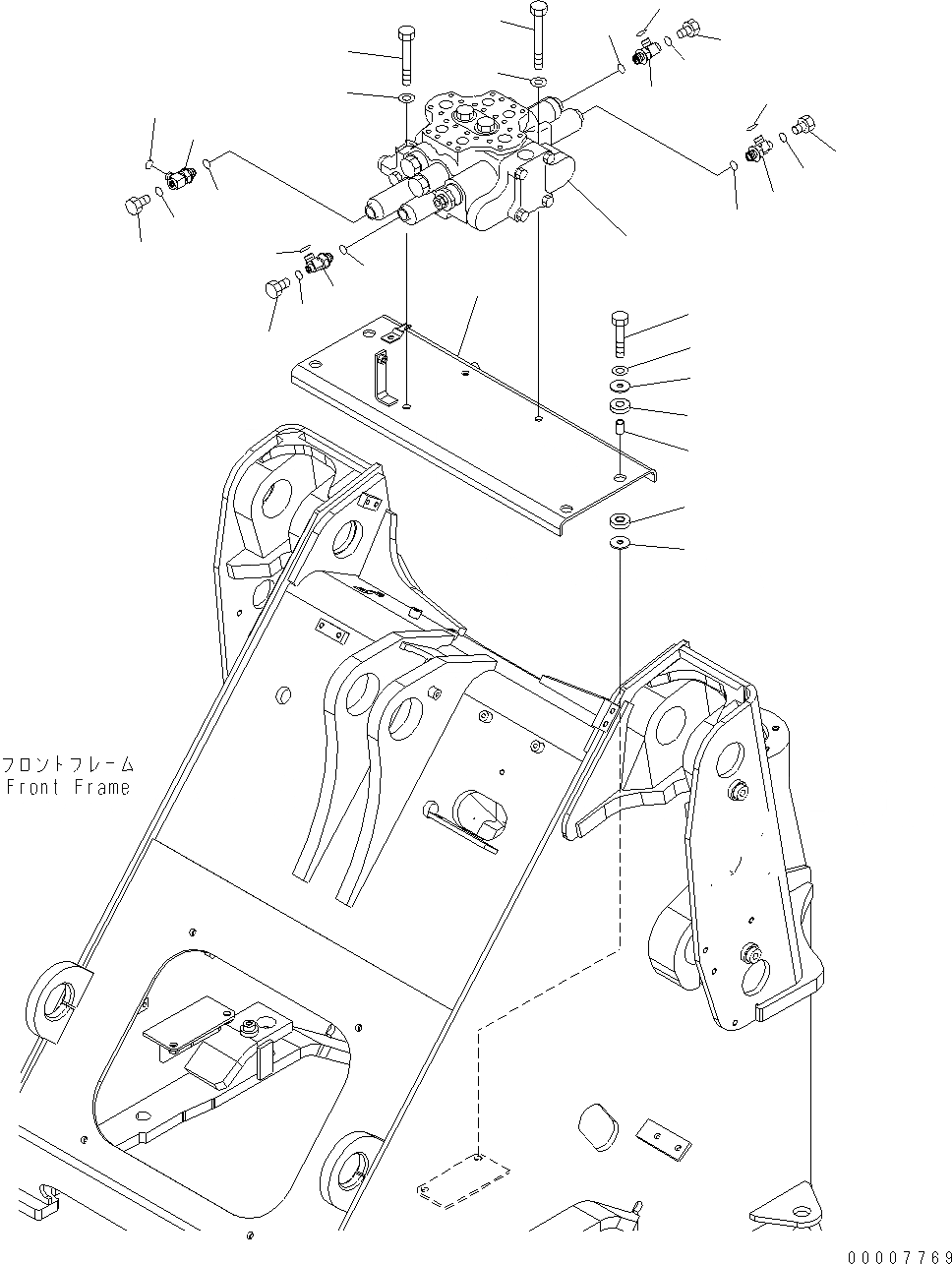 フロントフレーム
Front Frame

00007769