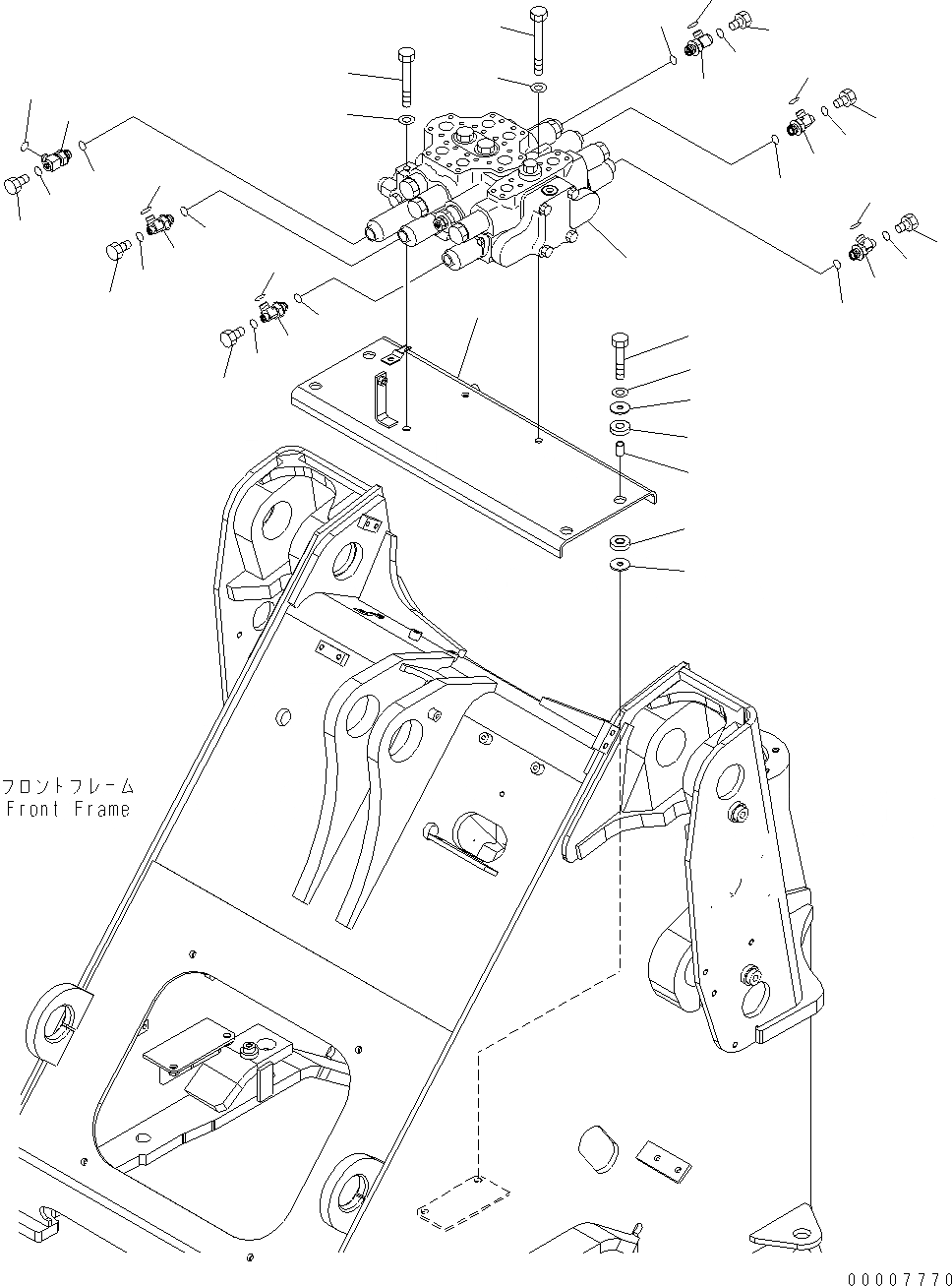 フロントフレーム
Front Frame

00007770