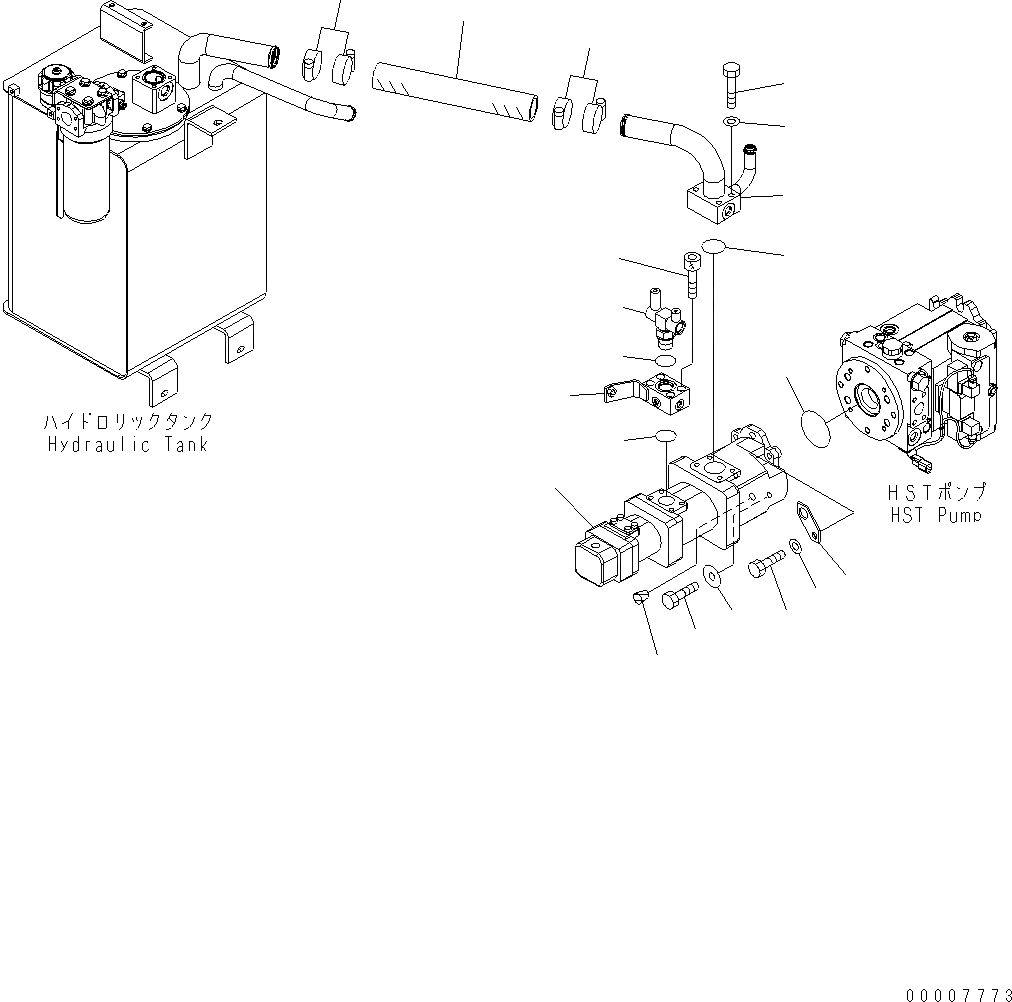 ハイドロリックタンク
Hydraulic Tank

HSTポンプ
HST Pump

00007773