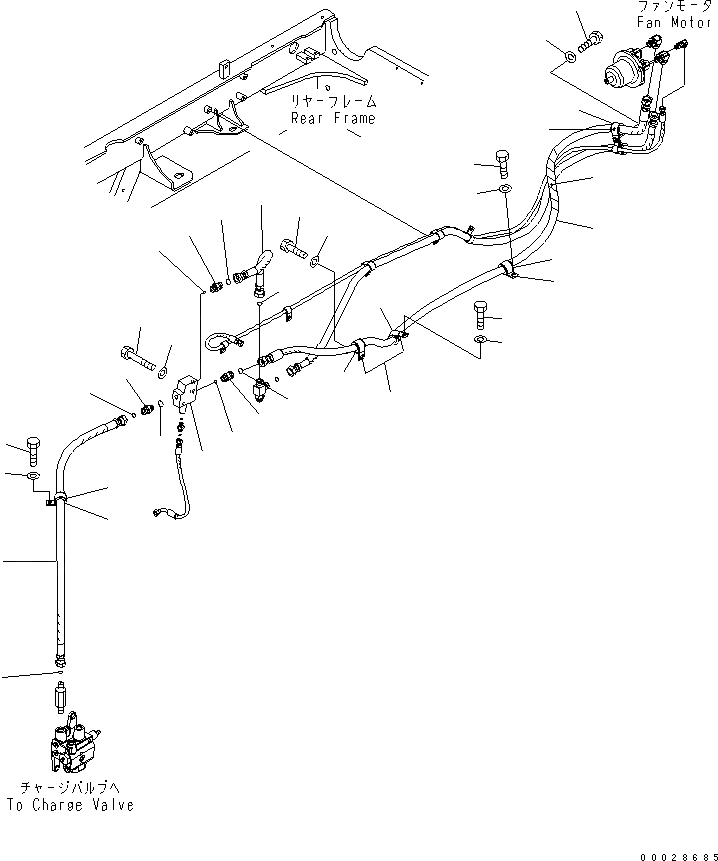 ファンモータ
Fan Motor

リヤーフレーム
Rear Frame

チャージバルブへ
To Charge Valve

00028685